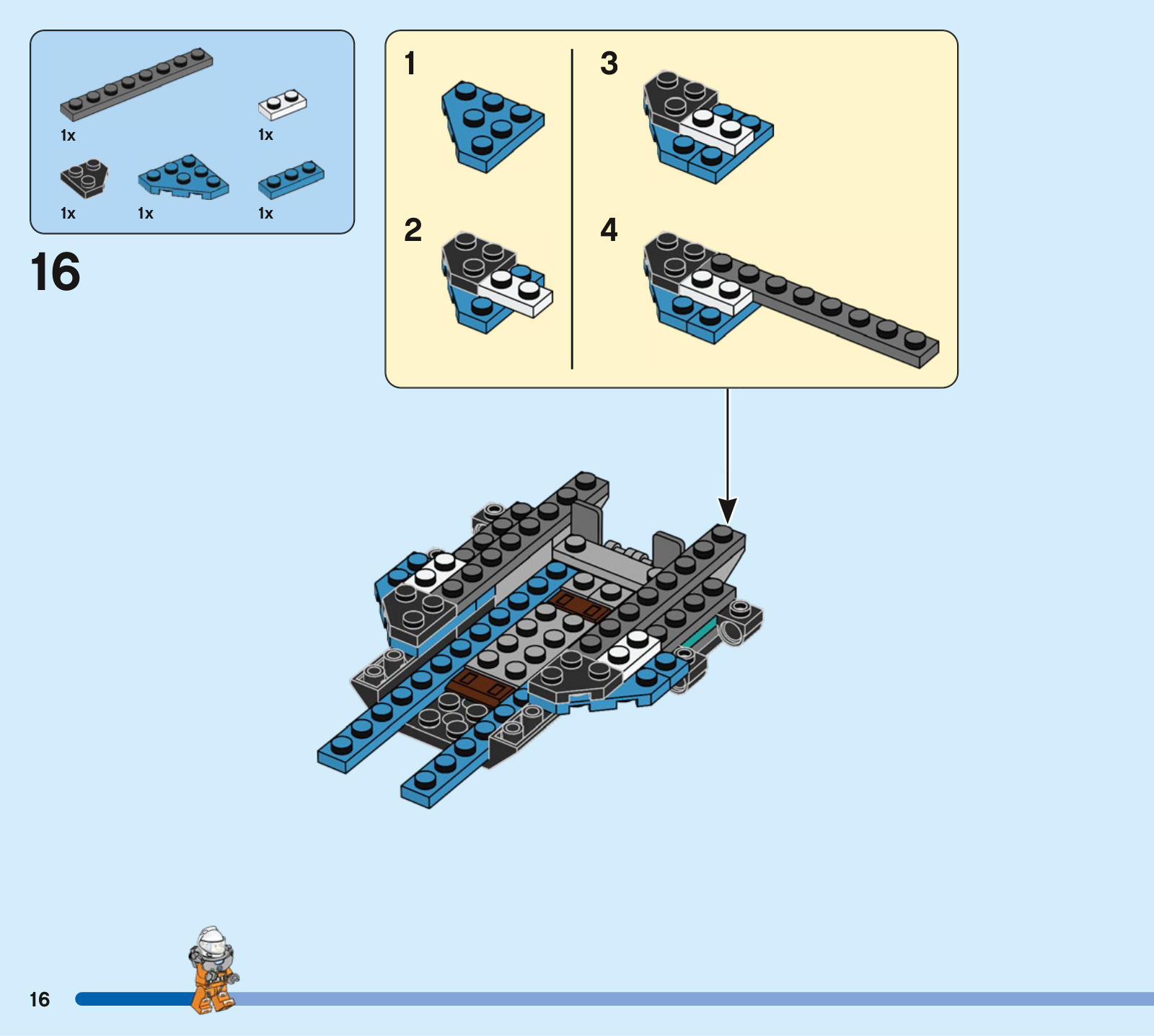 1x
1x
1x
1x
1x

16

1
2
3
4

16