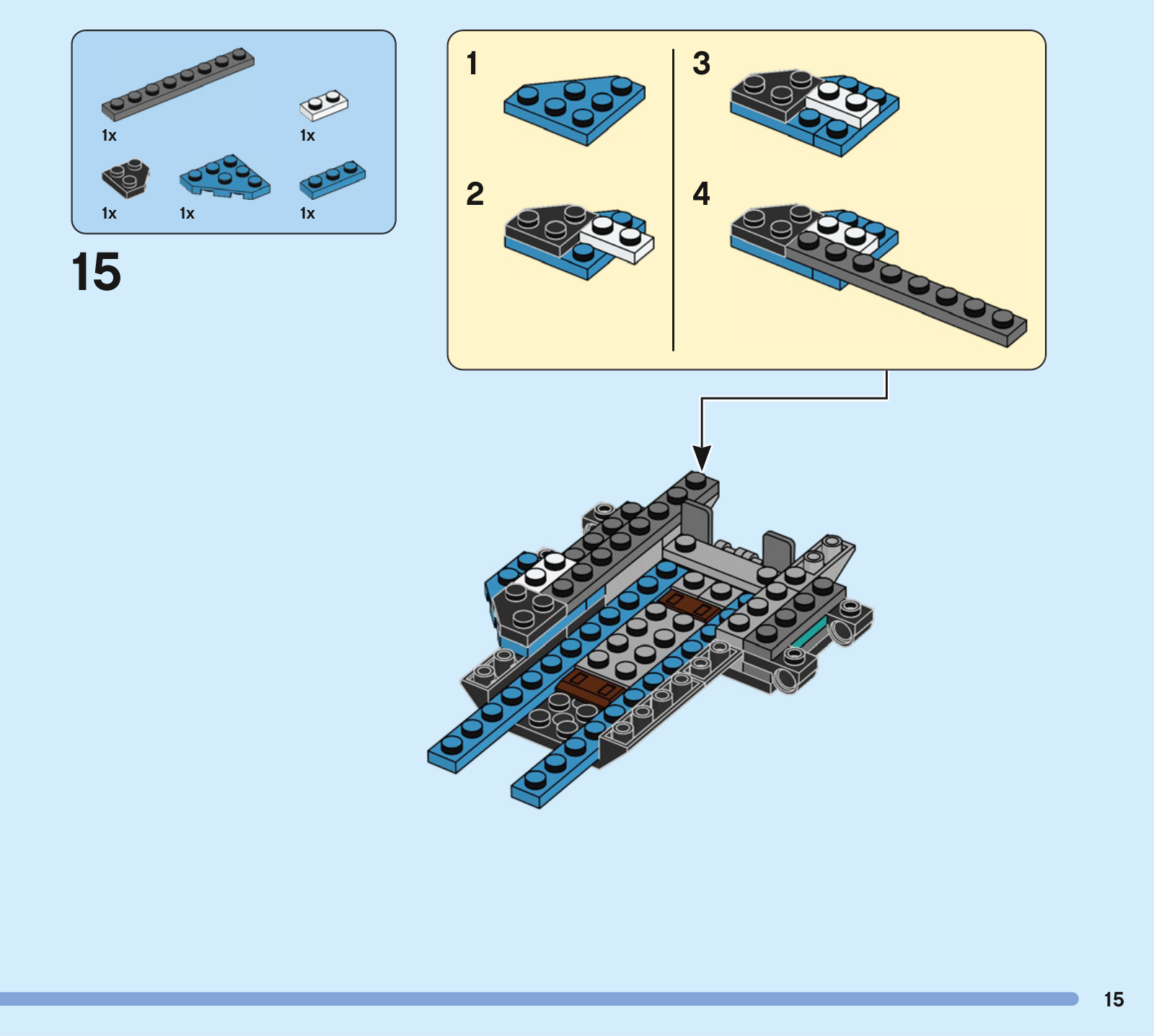 1x
1x
1x
1x
1x

15

1
2
3
4

15