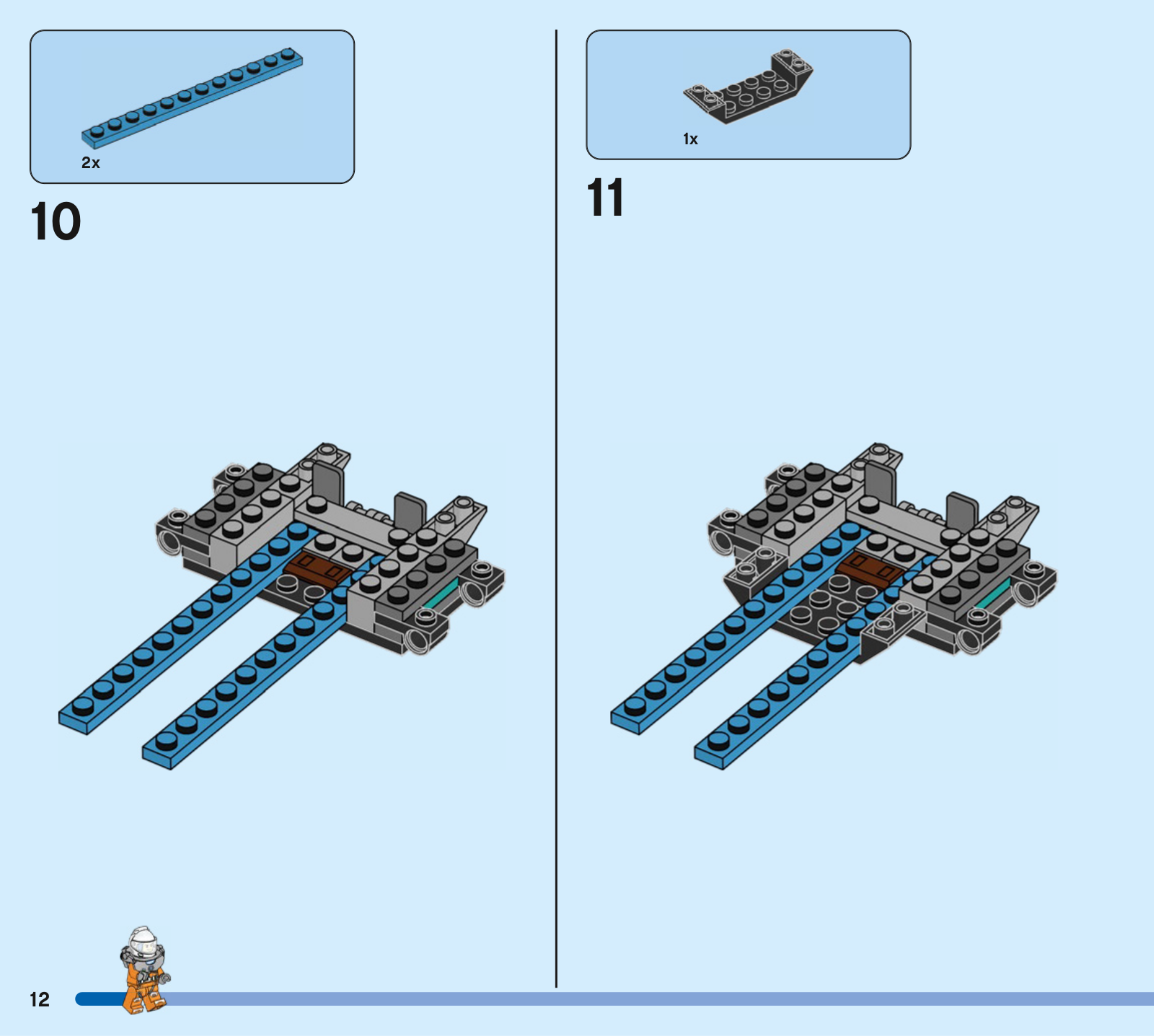 2x

10

1x

11

12