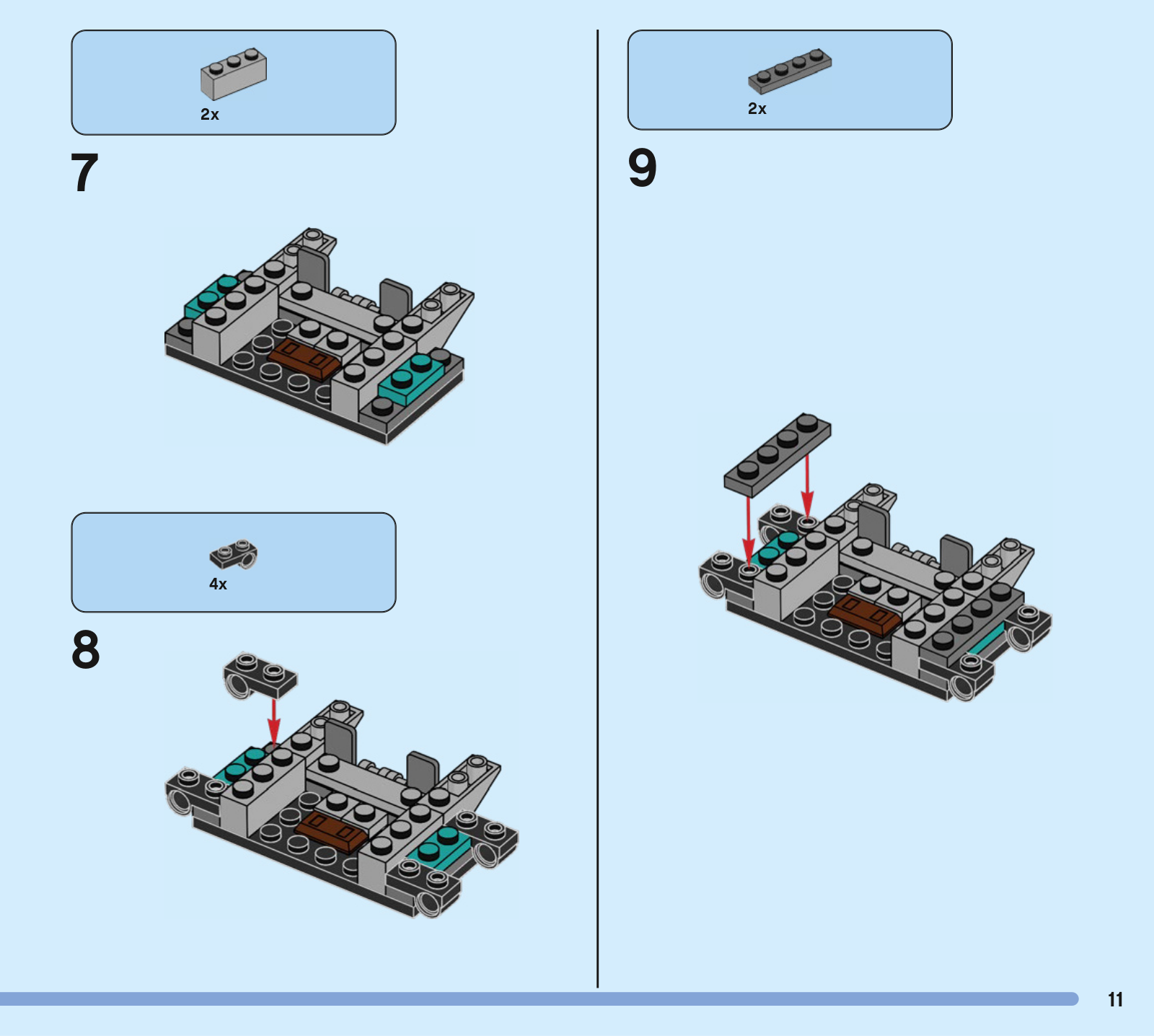 2x

7

4x

8

2x

9

11