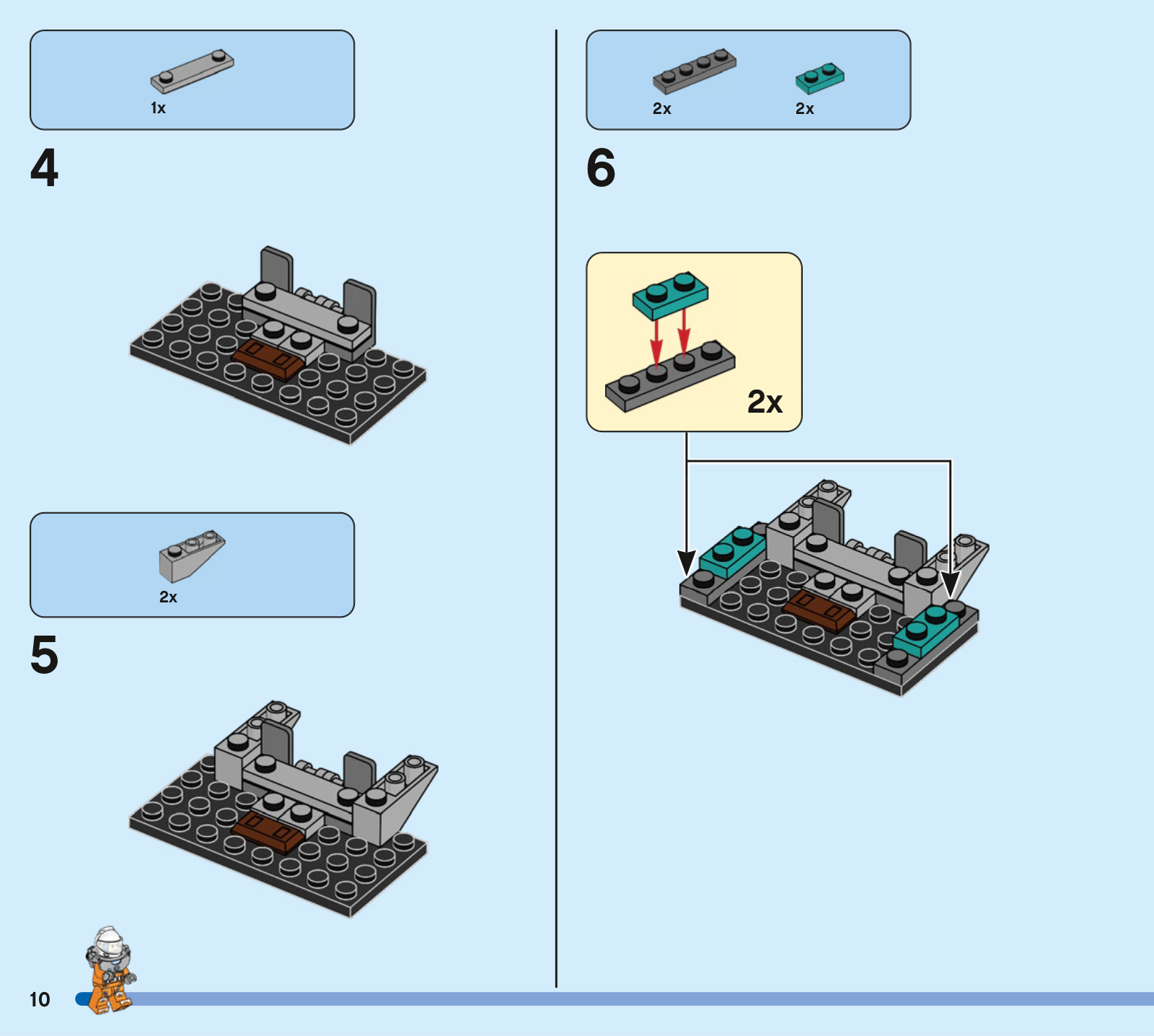 1x

4

2x

5

2x

2x

6

2x

10