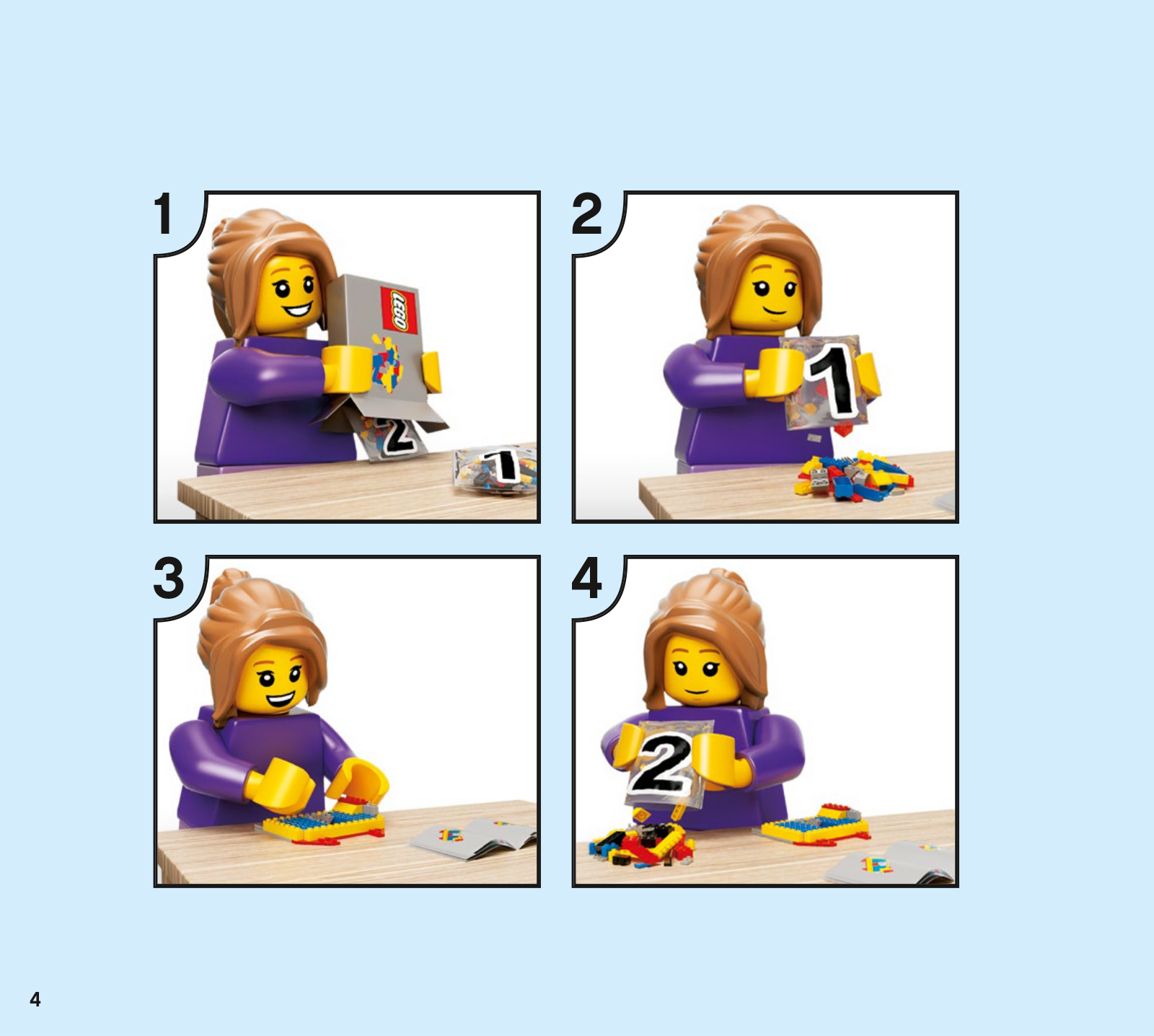 1

LEGO

2

1

2

1

3

4

2

4