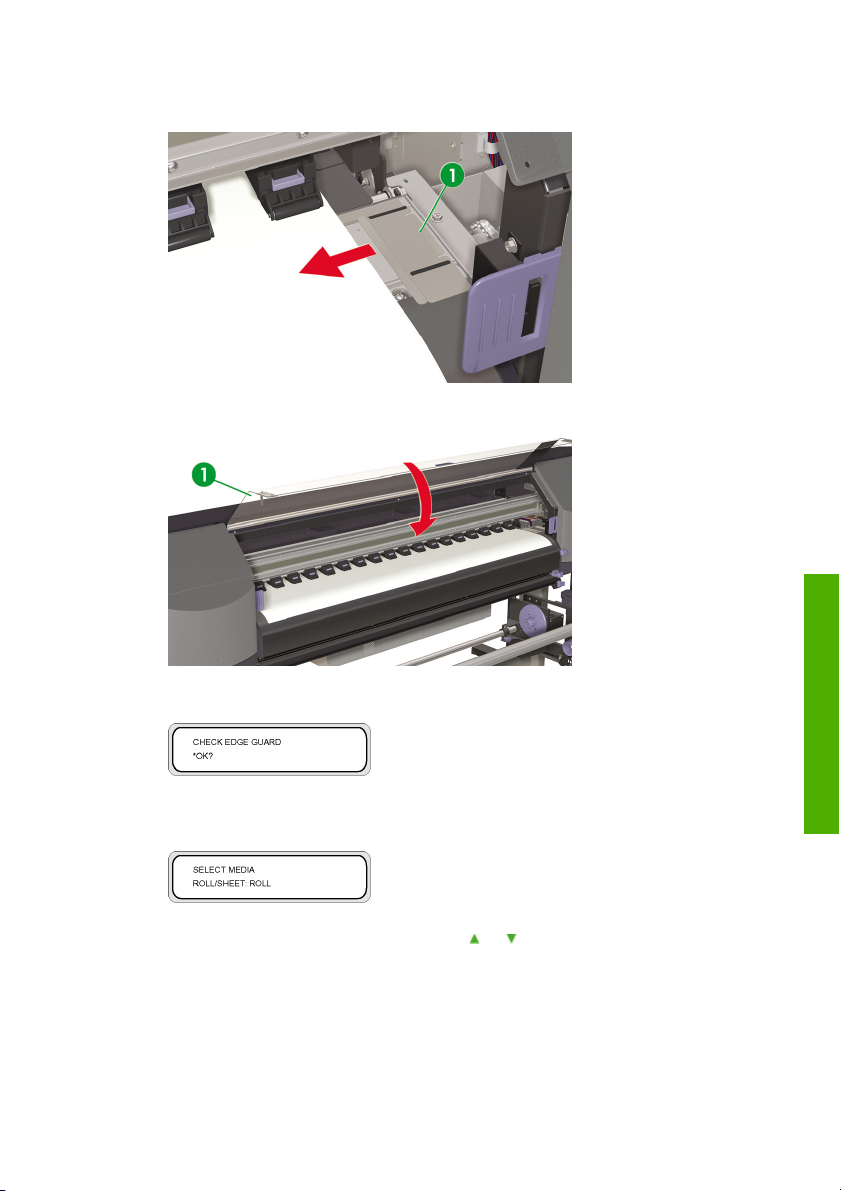 1

1

CHECK EDGE GUARD
*OK?

SELECT MEDIA
ROLL/SHEET: ROLL