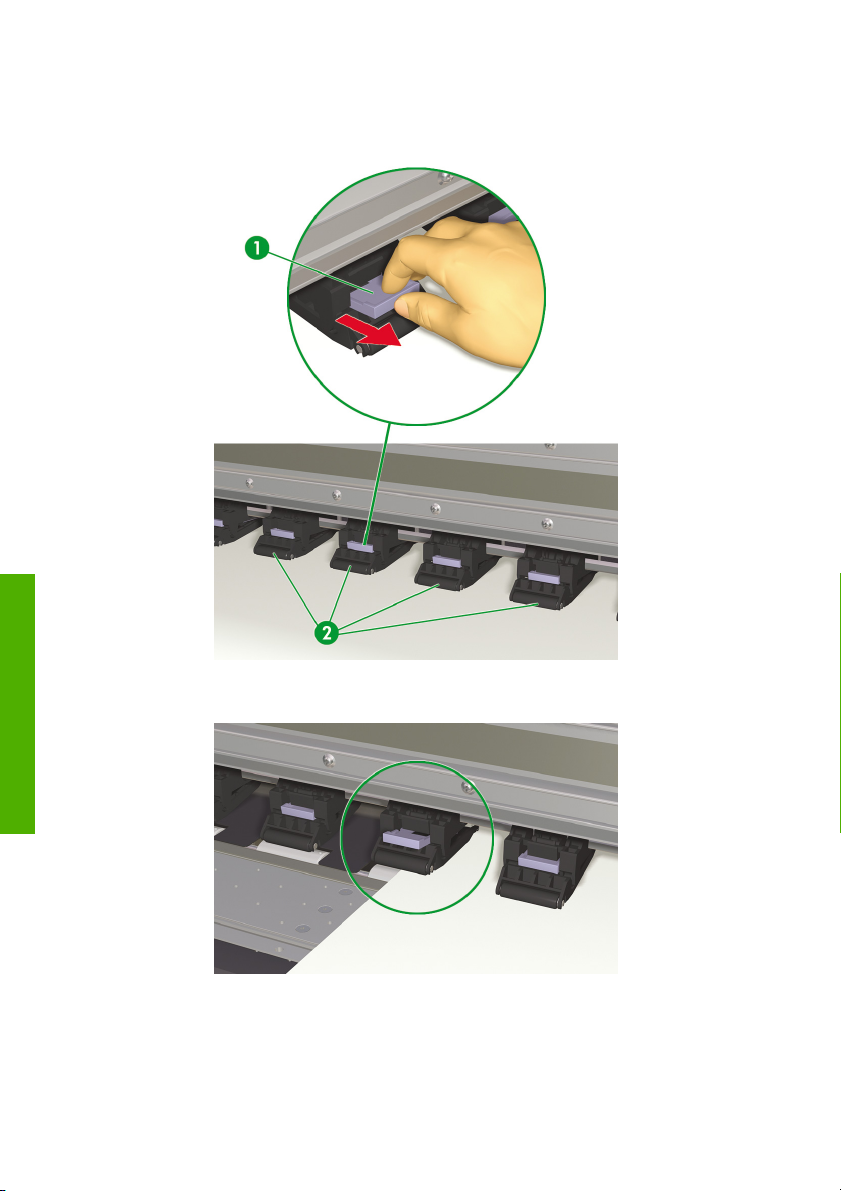 1

2