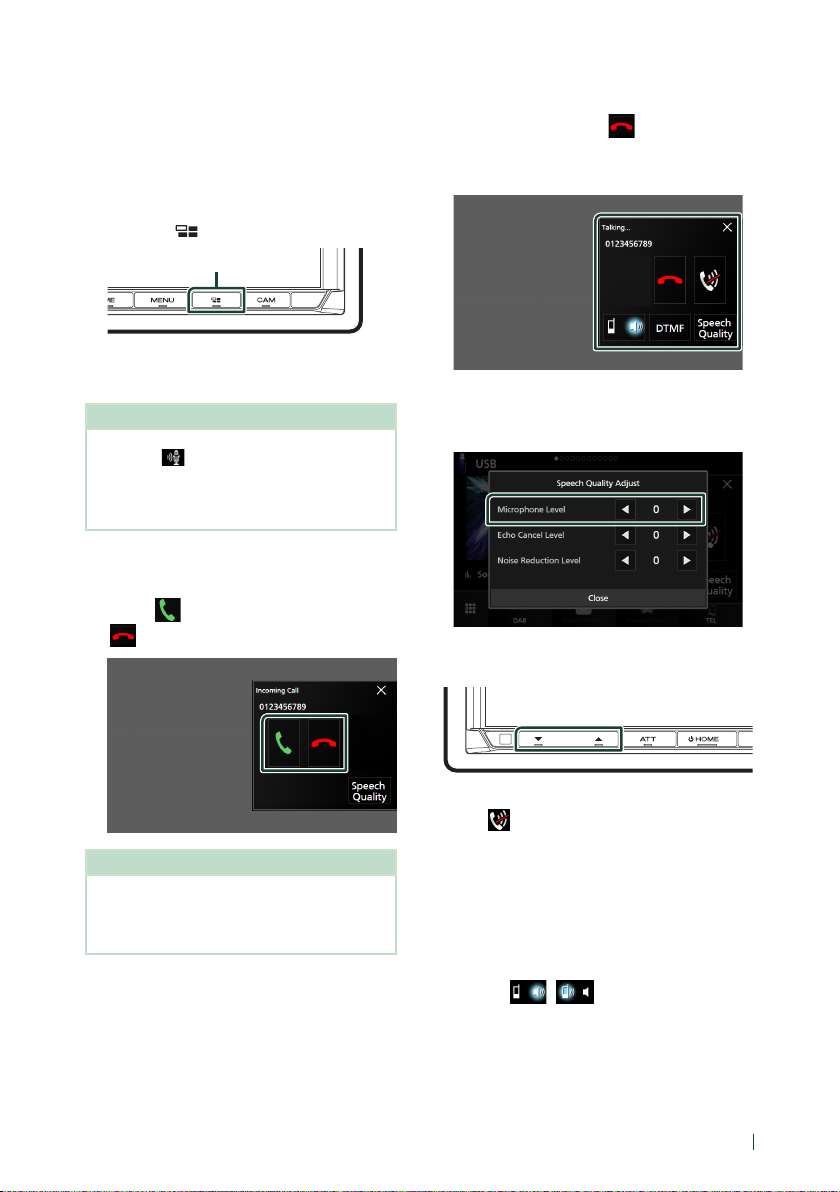 MENU

CAM

Incoming Call

0123456789

Speech Quality

Talking...

0123456789

DTMF

Speech Quality

USB

Speech Quality Adjust

Microphone Level

0

Echo Cancel Level

0

Noise Reduction Level

0

Close

DAB

TEL

ATT

HOME