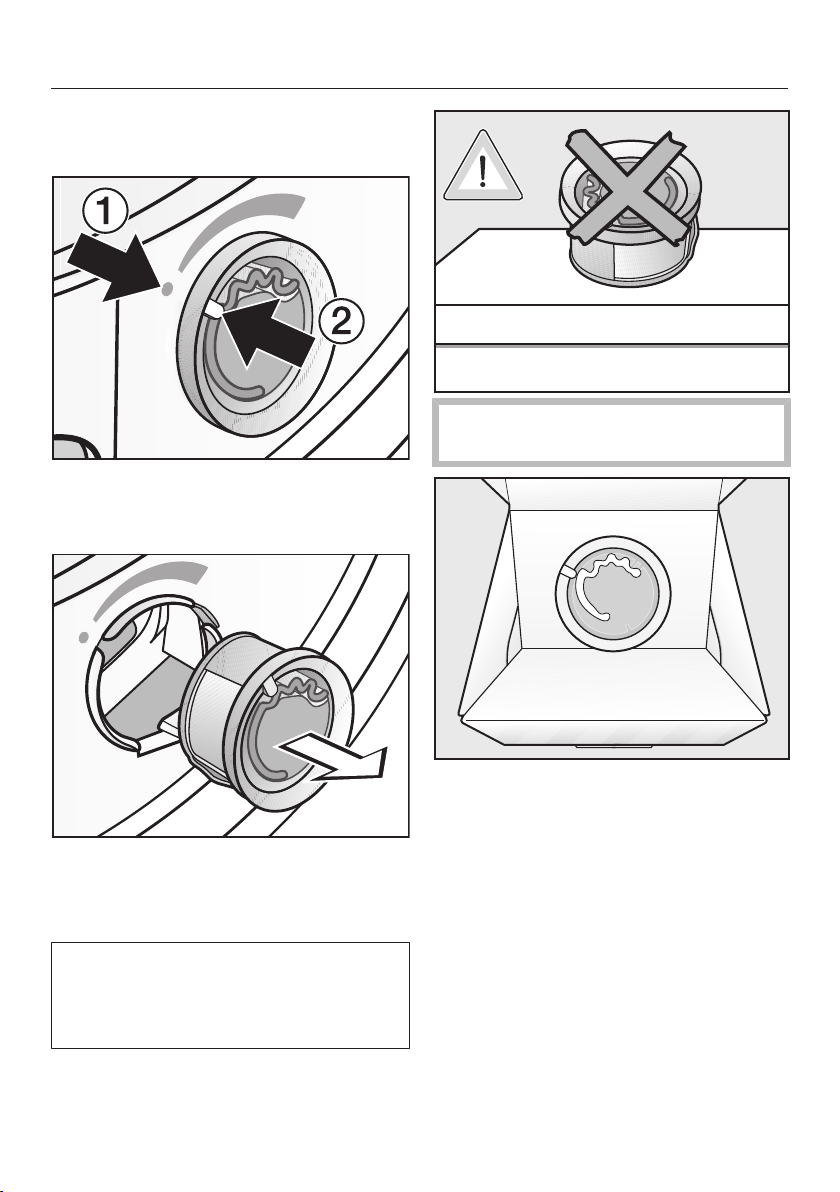 1

2