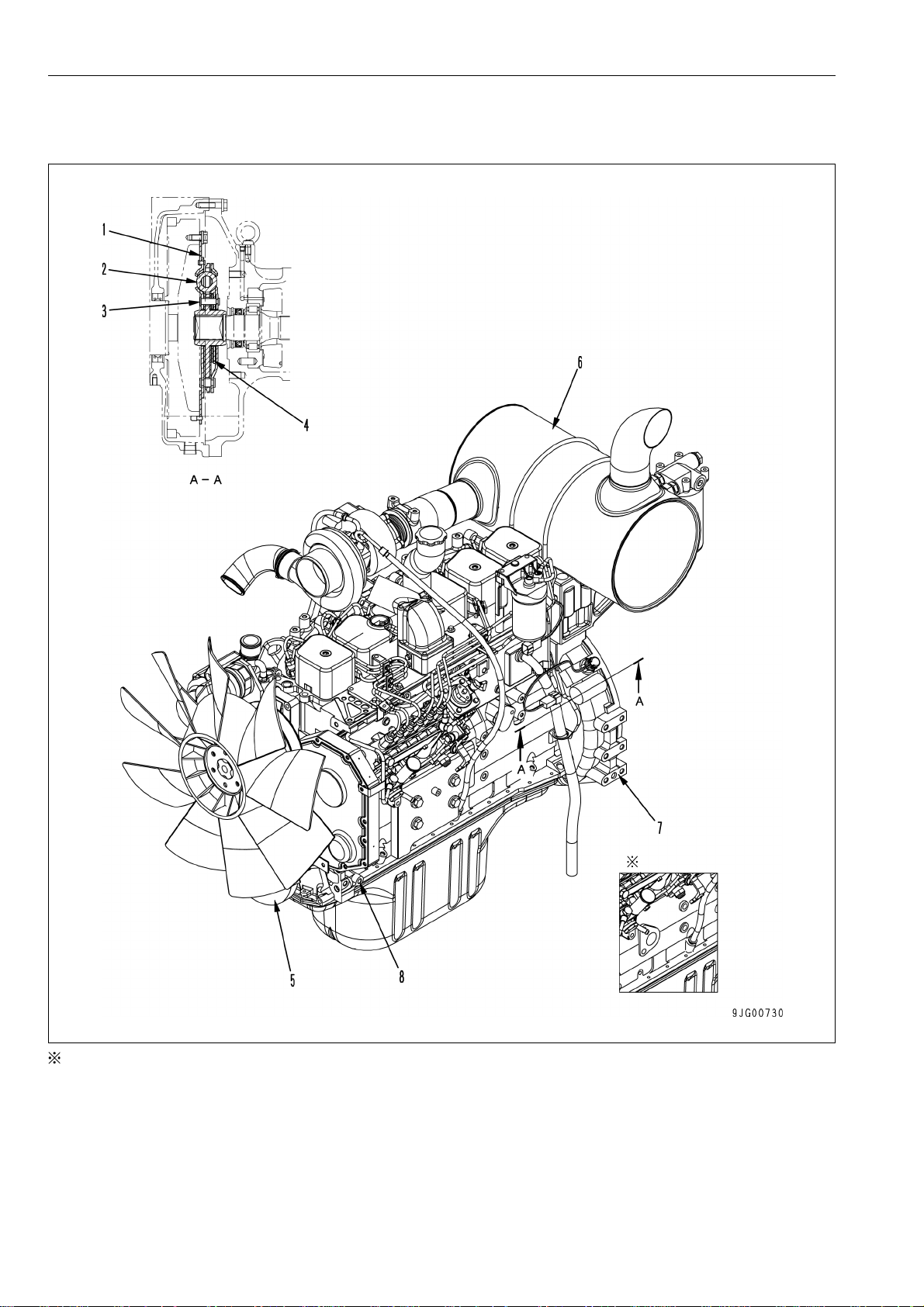 1
2
3
4
A – A
6
A
A
7
※
5
8
9JG00730
※