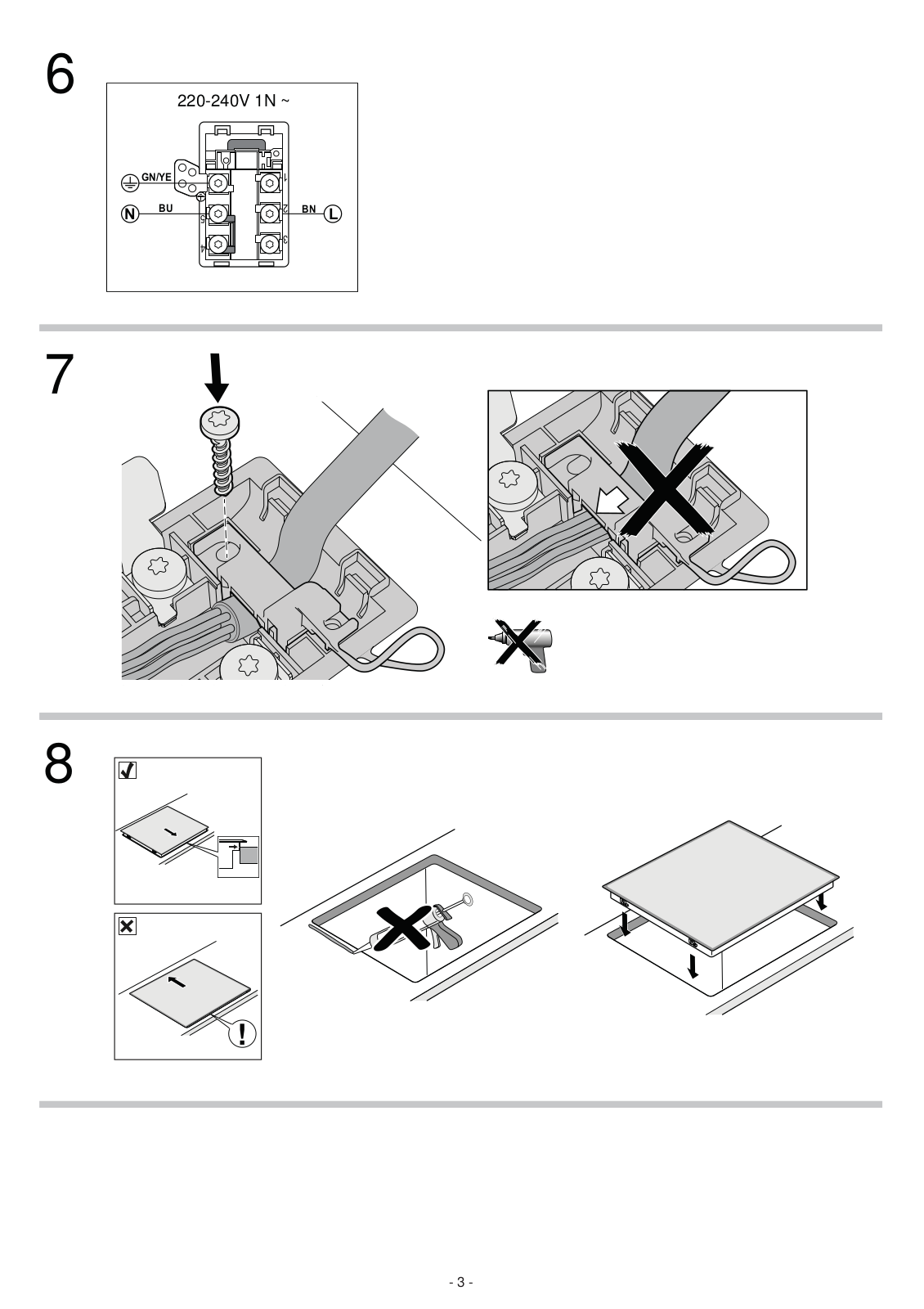 6

220-240V 1N ~

GN/YE

N BU

BN L

1

2

3

4

5

7

8

- 3 -