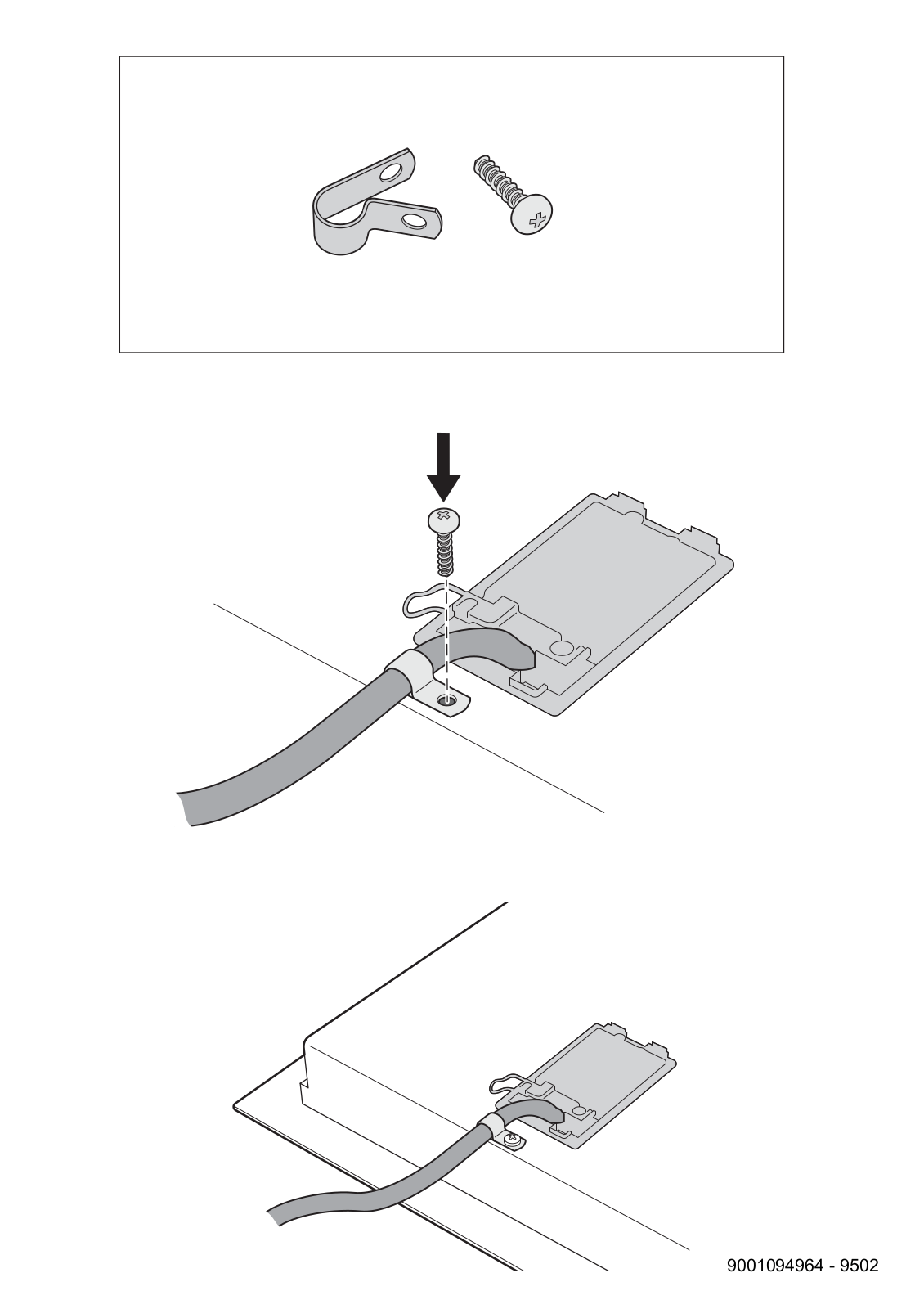 9001094964 - 9502