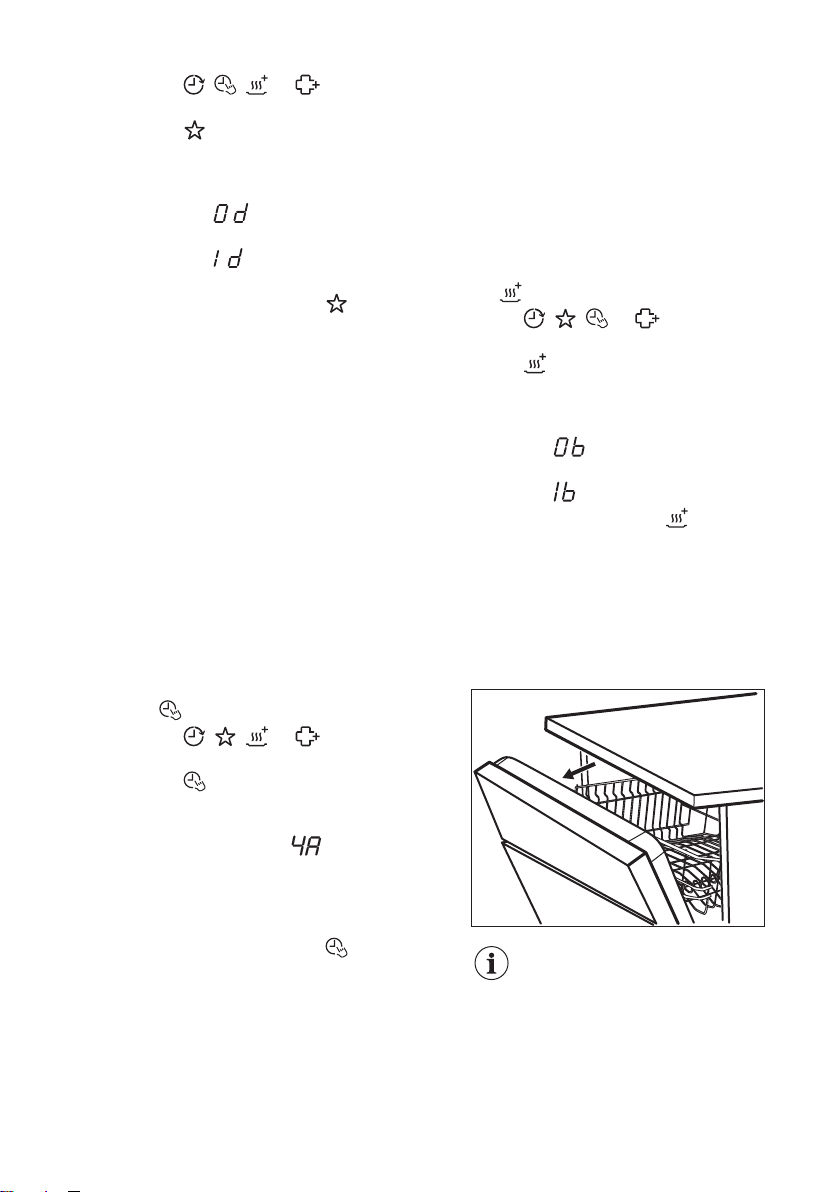 0d

1d

0b

1b

4A