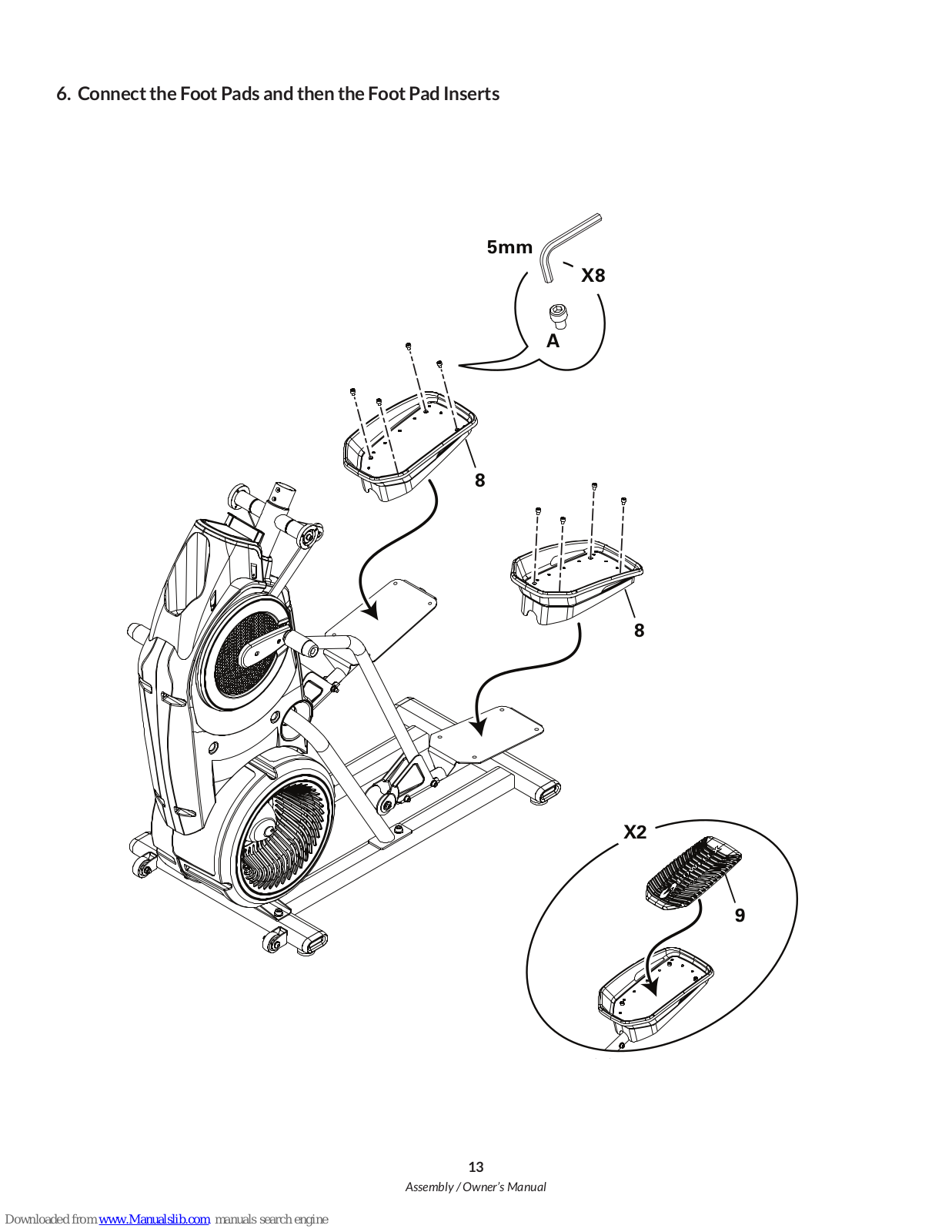 6. Connect the Foot Pads and then the Foot Pad Inserts

5mm

X8

A

8

8

X2

9

13

Assembly / Owner's Manual

Downloaded from www.Manualslib.com manuals search engine