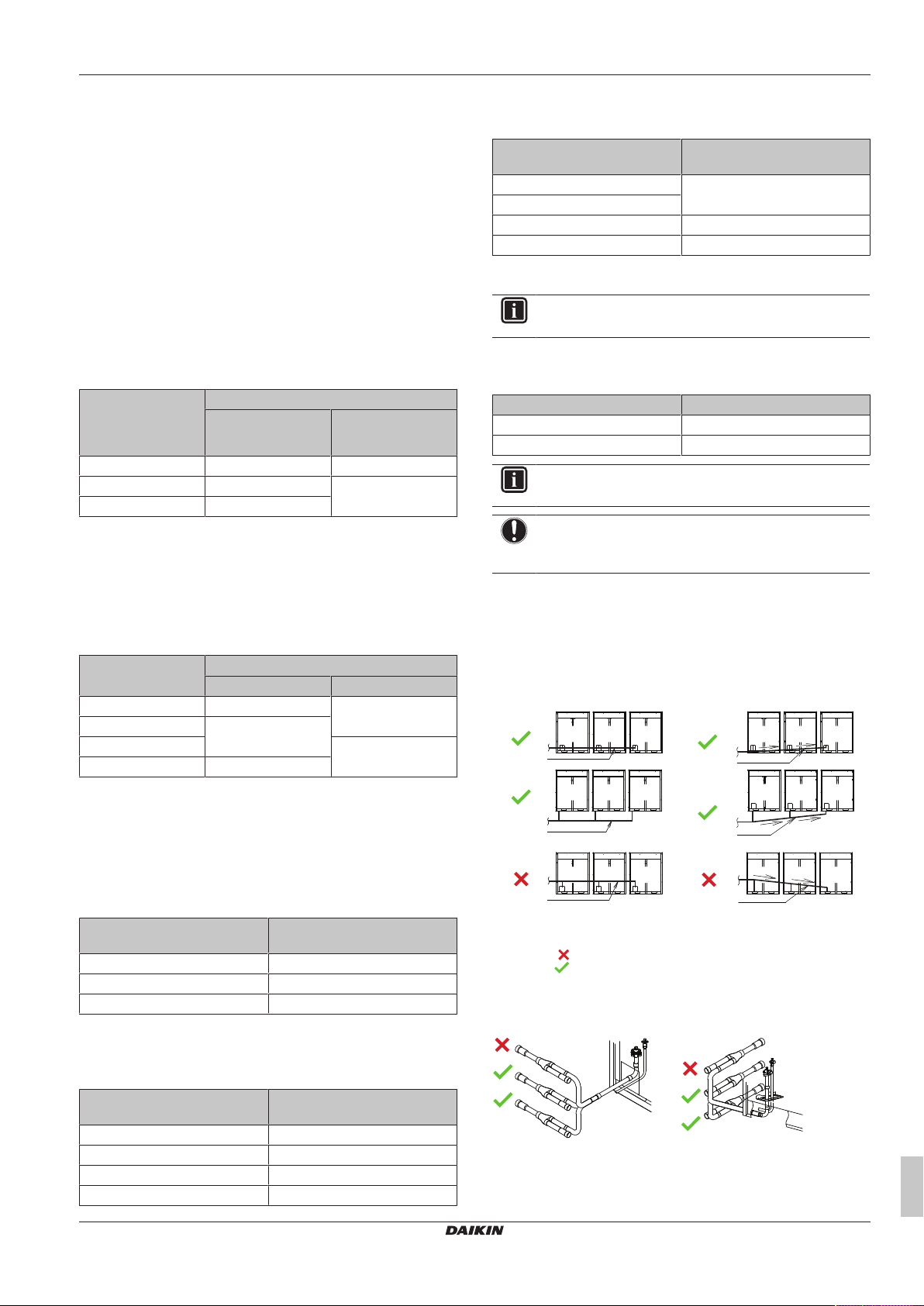 DAIKIN