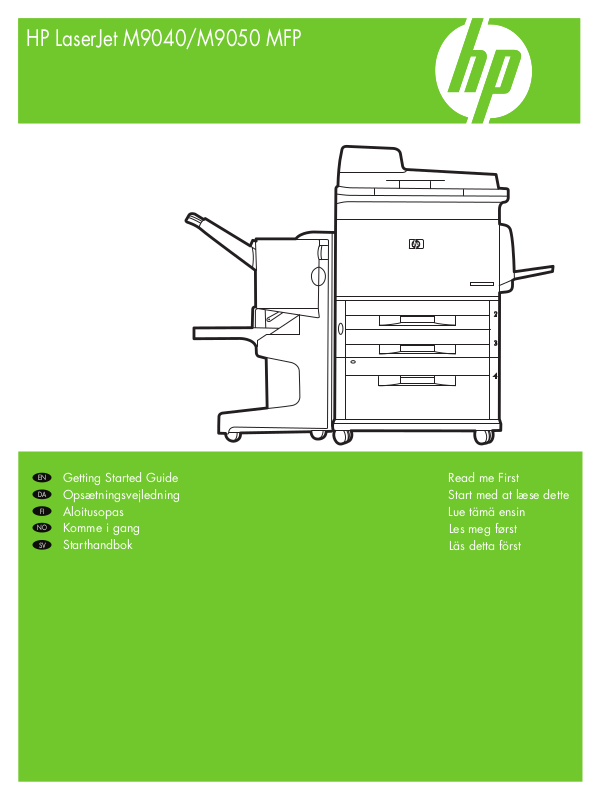 HP LaserJet M9040/M9050 MFP

hp

2
3
4

EN Getting Started Guide
DA Opsætningsvejledning
FI Aloitusopas
NO Komme i gang
SV Starthandbok

Read me First
Start med at læse dette
Lue tämä ensin
Les meg først
Läs detta först