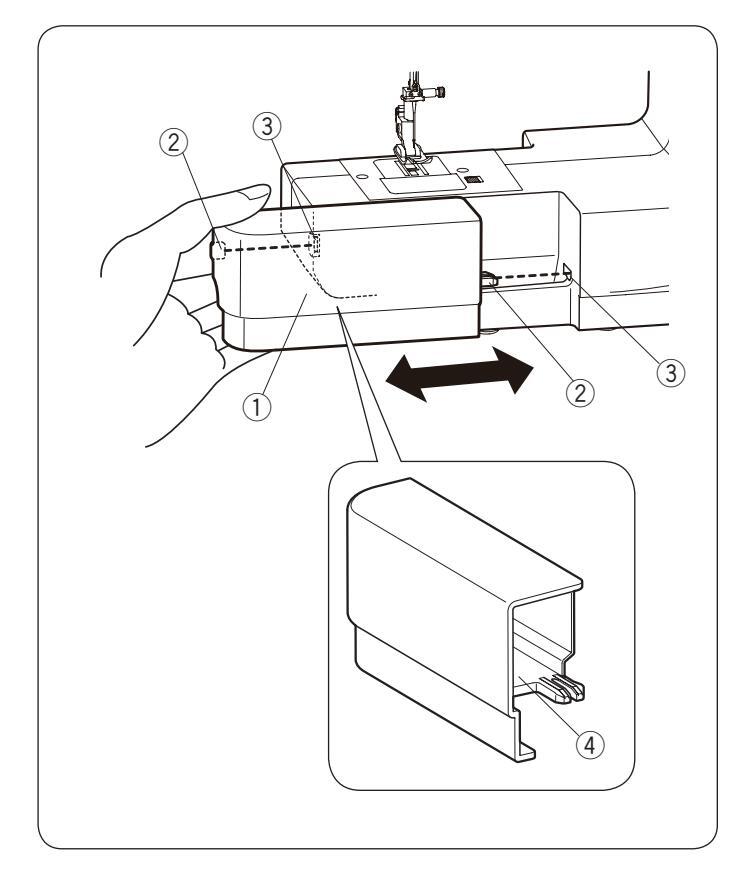 ②
③
①
②
③
④