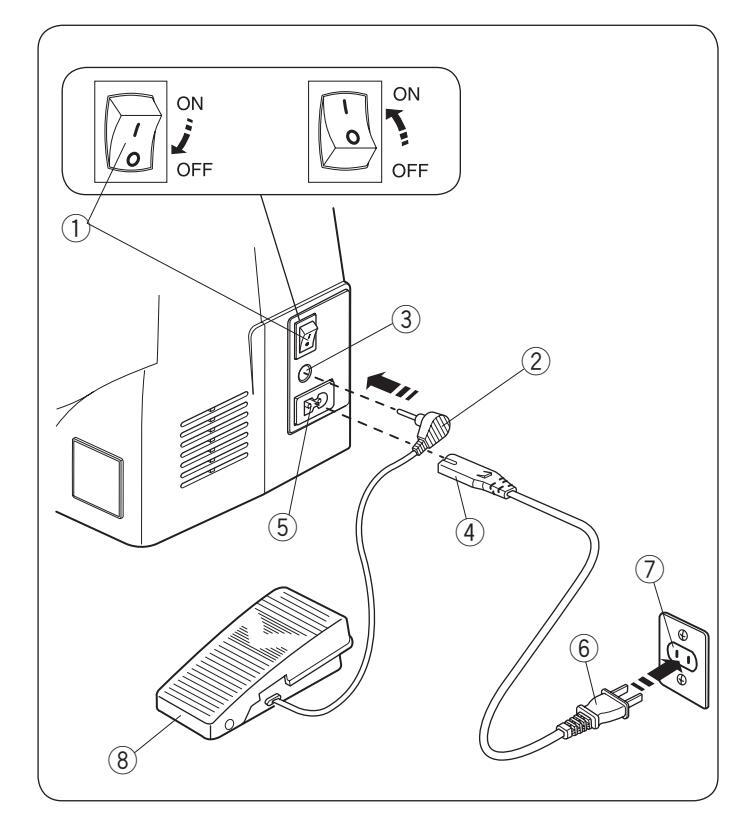 ON
OFF
ON
OFF
①
③
②
⑤
④
⑦
⑥
⑧