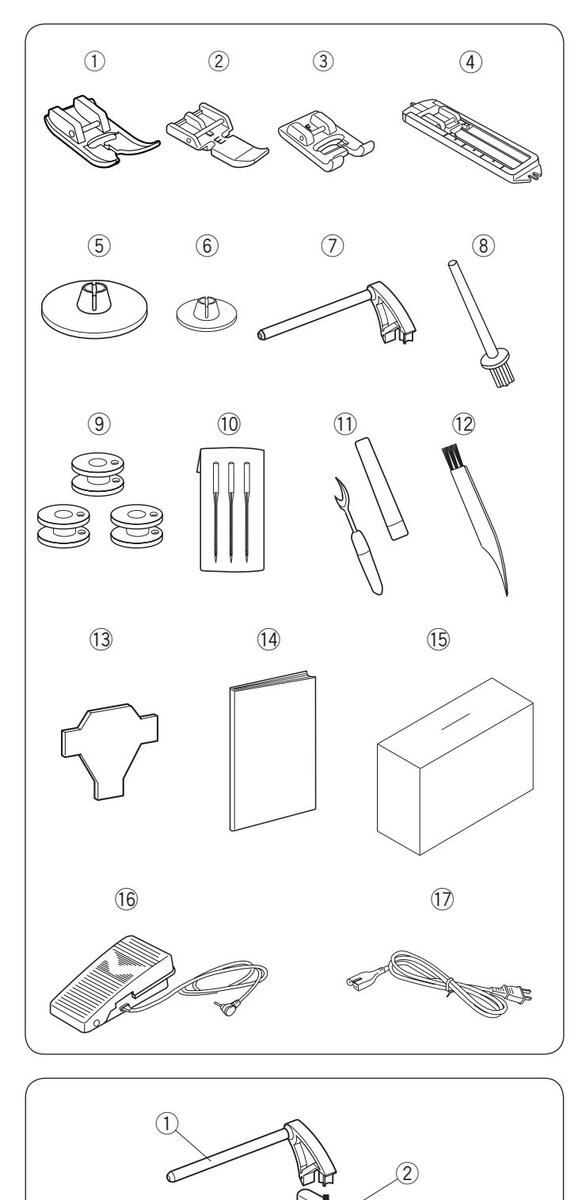 ①
②
③
④
⑤
⑥
⑦
⑧
⑨
⑩
⑪
⑫
⑬
⑭
⑮
⑯
⑰

①
②