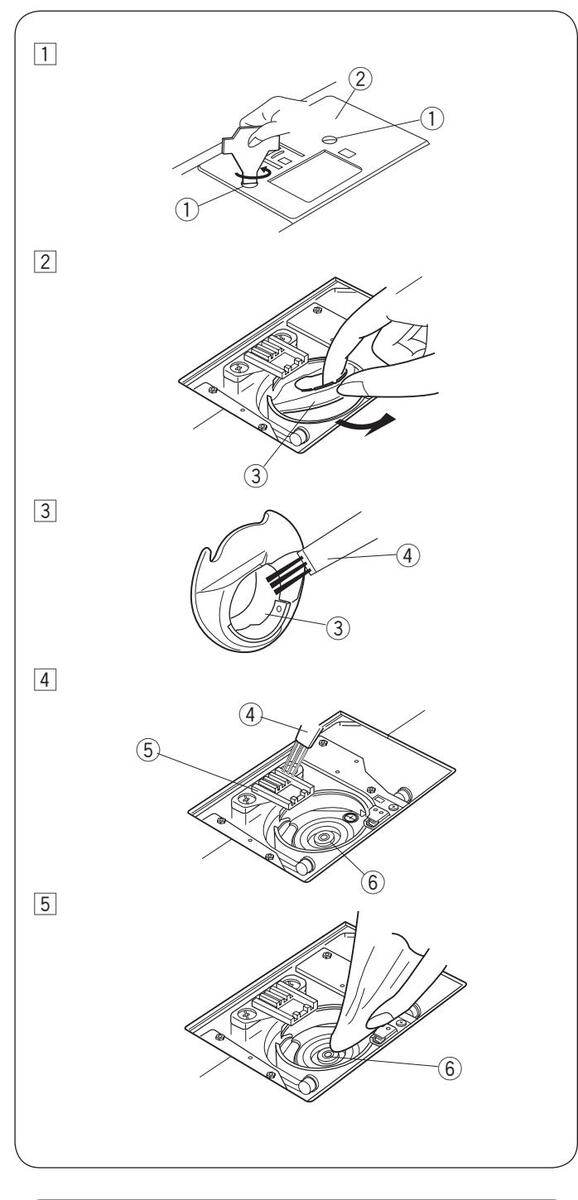 1

②

①

①

2

③

3

④

③

4

④

⑤

⑥

5

⑥