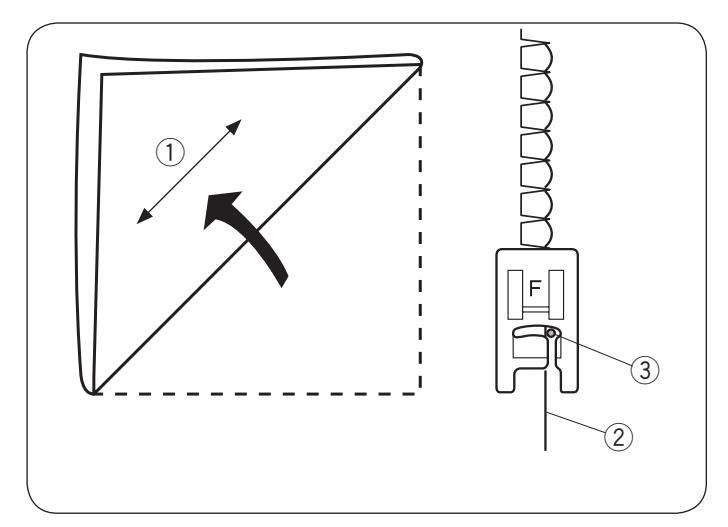 ①
F
③
②