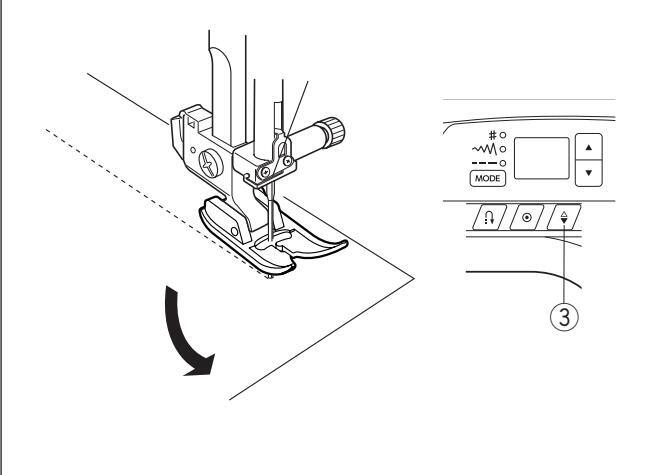 MODE
3