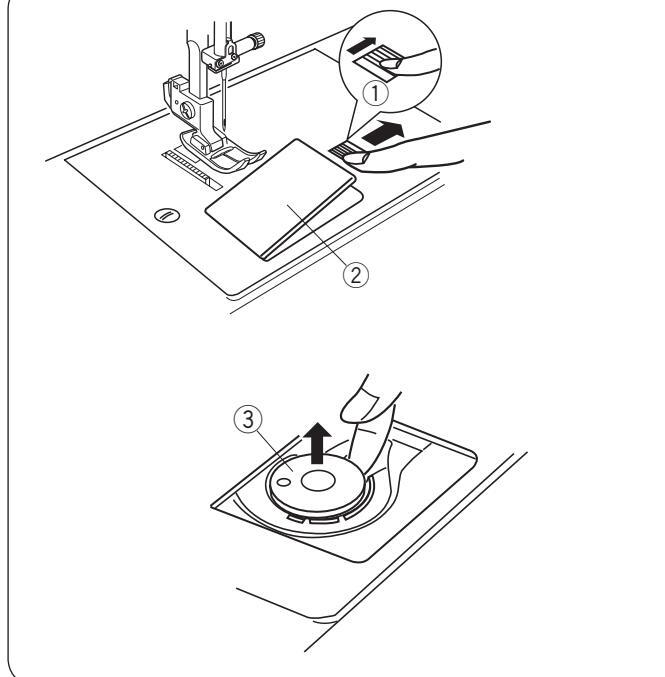 ①
②
③