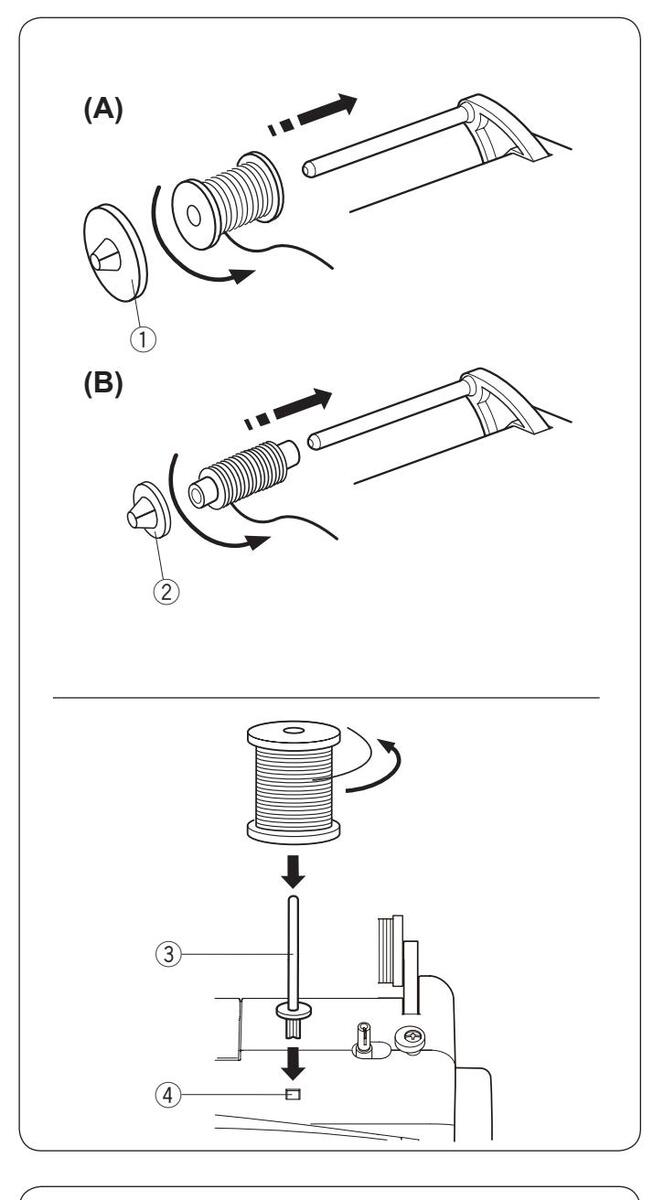 (A)

①

(B)

②

③

④