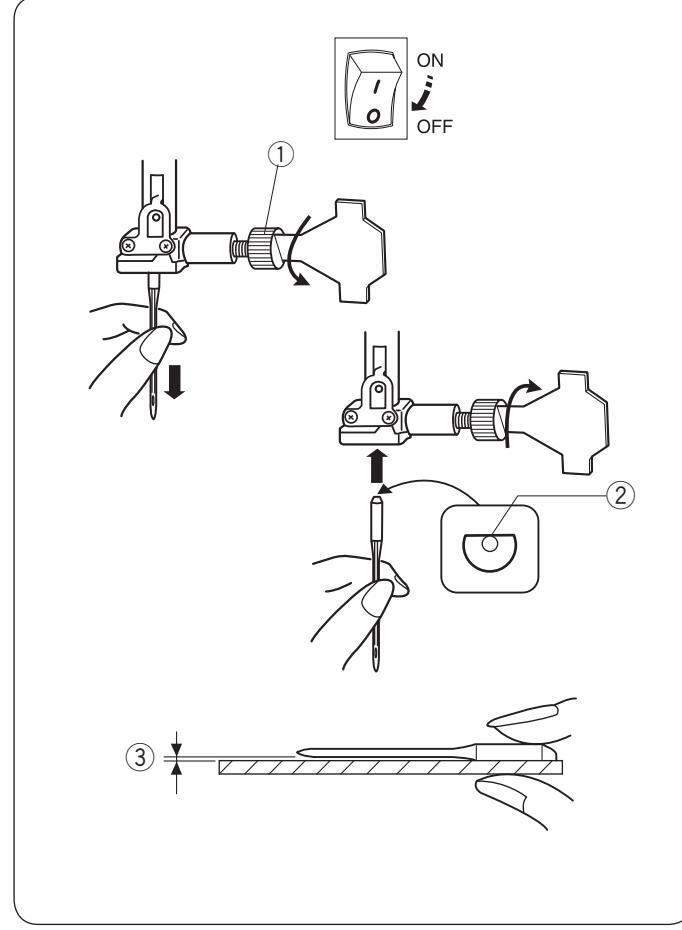 ON
I
O
OFF
①
②
③