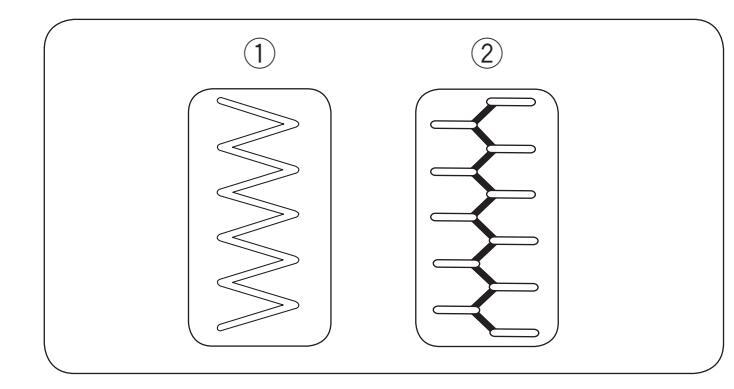 ①
②