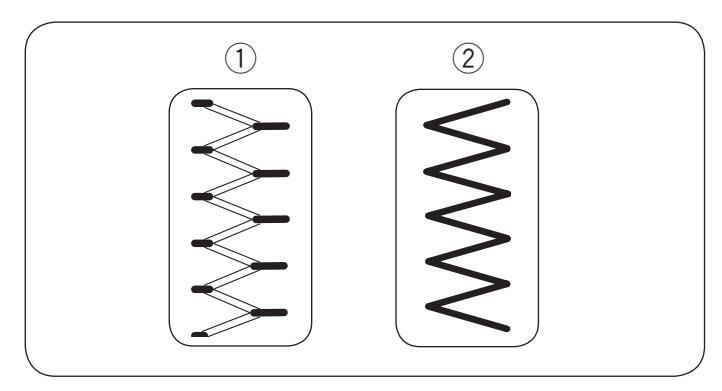 ①

②