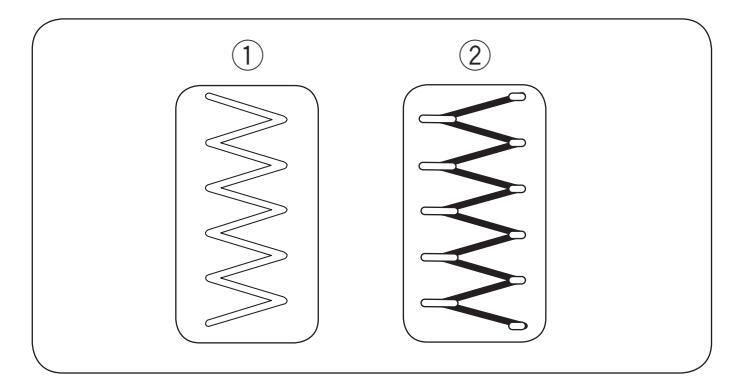 ①
②