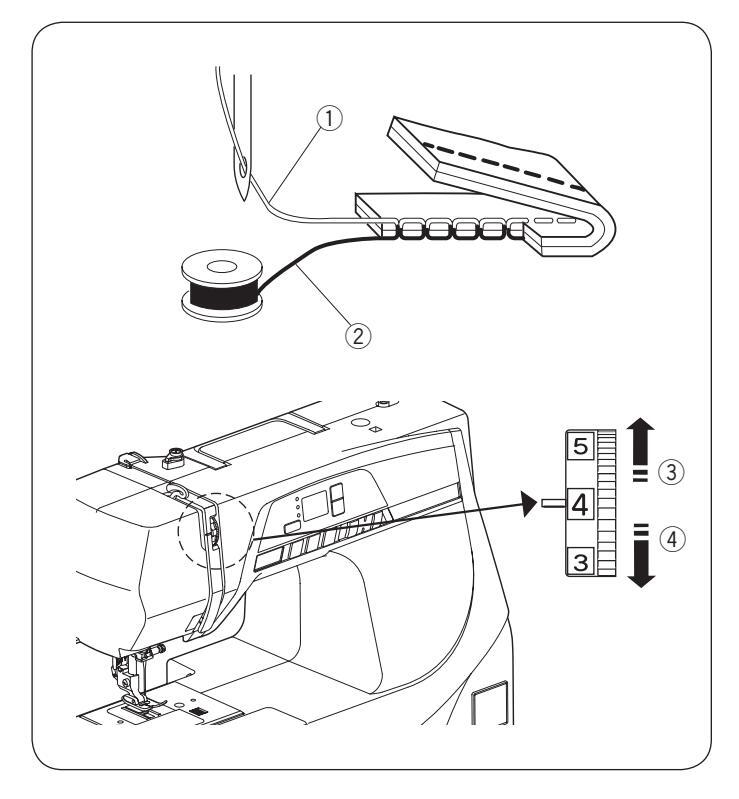 ①
②
5
4
3
③
④