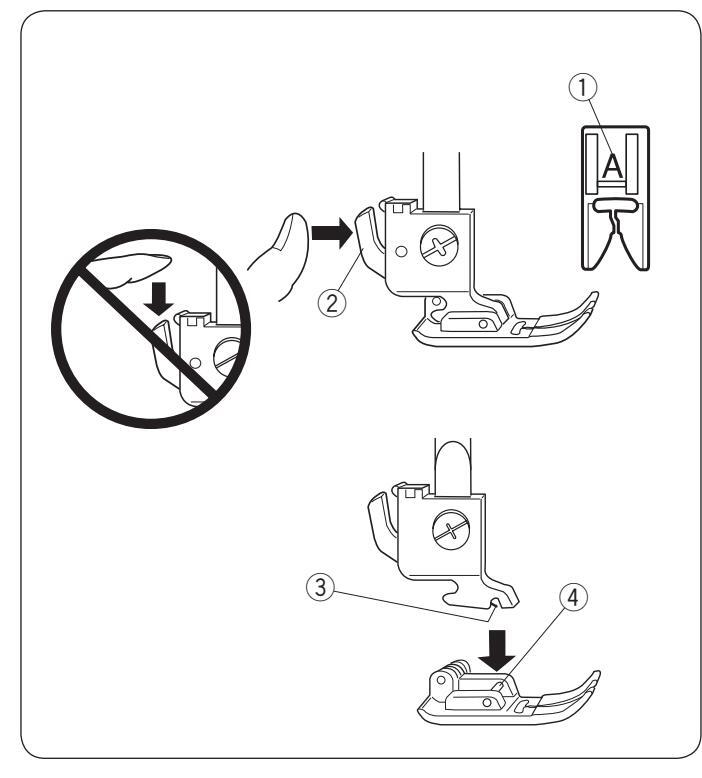 ①
A
②
③
④