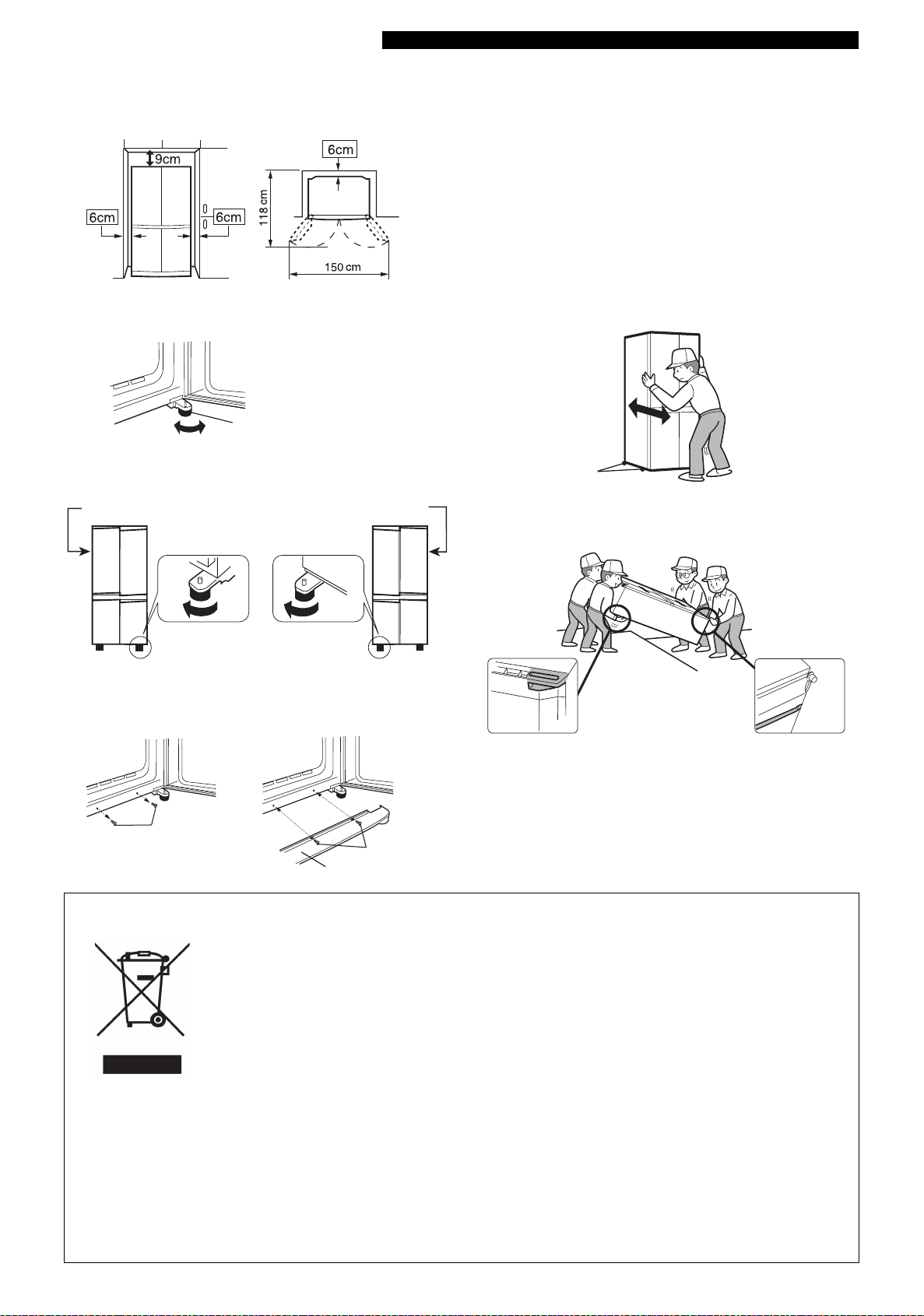 9cm

6cm

6cm

6cm

118 cm

150 cm