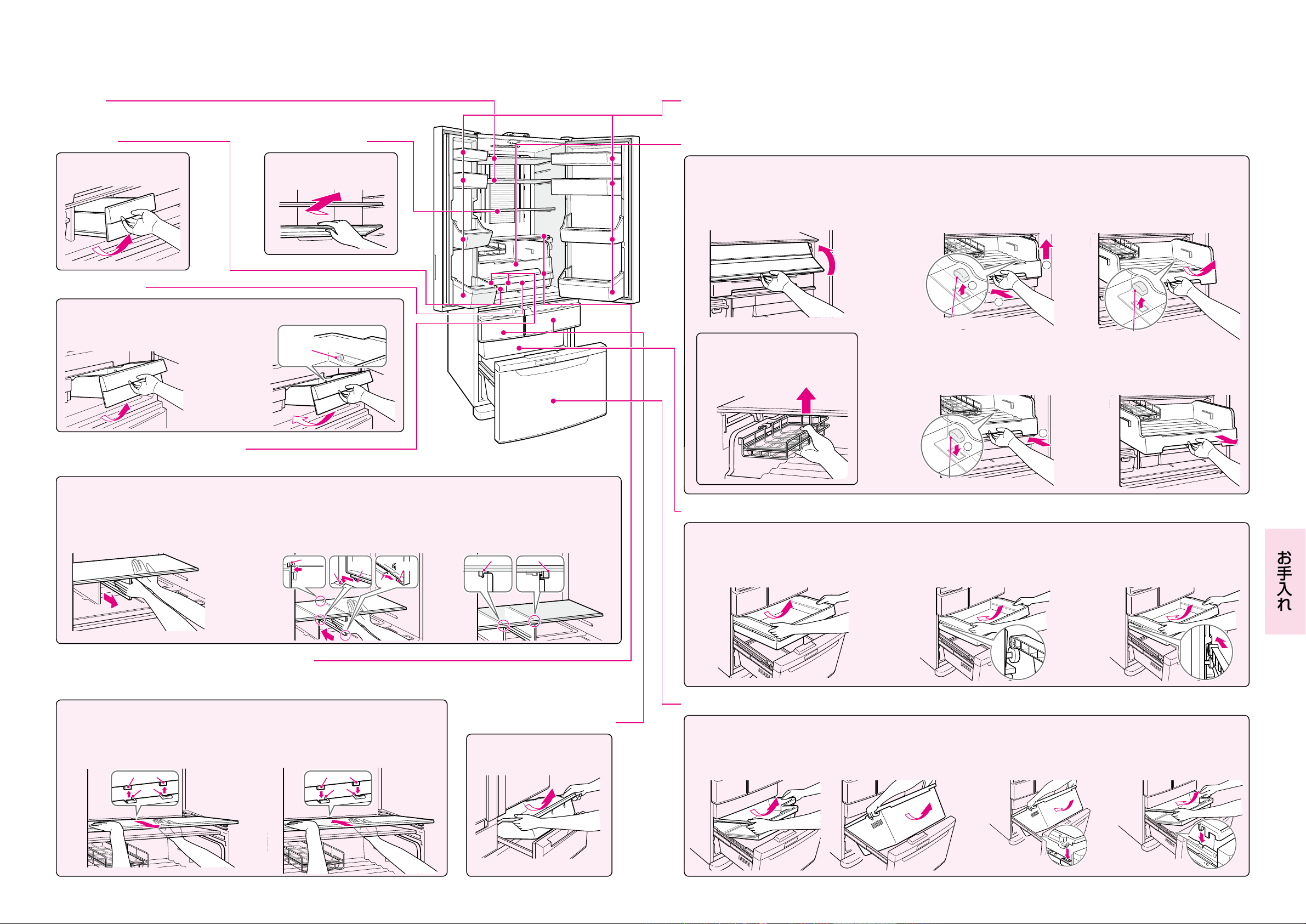 お手入れ