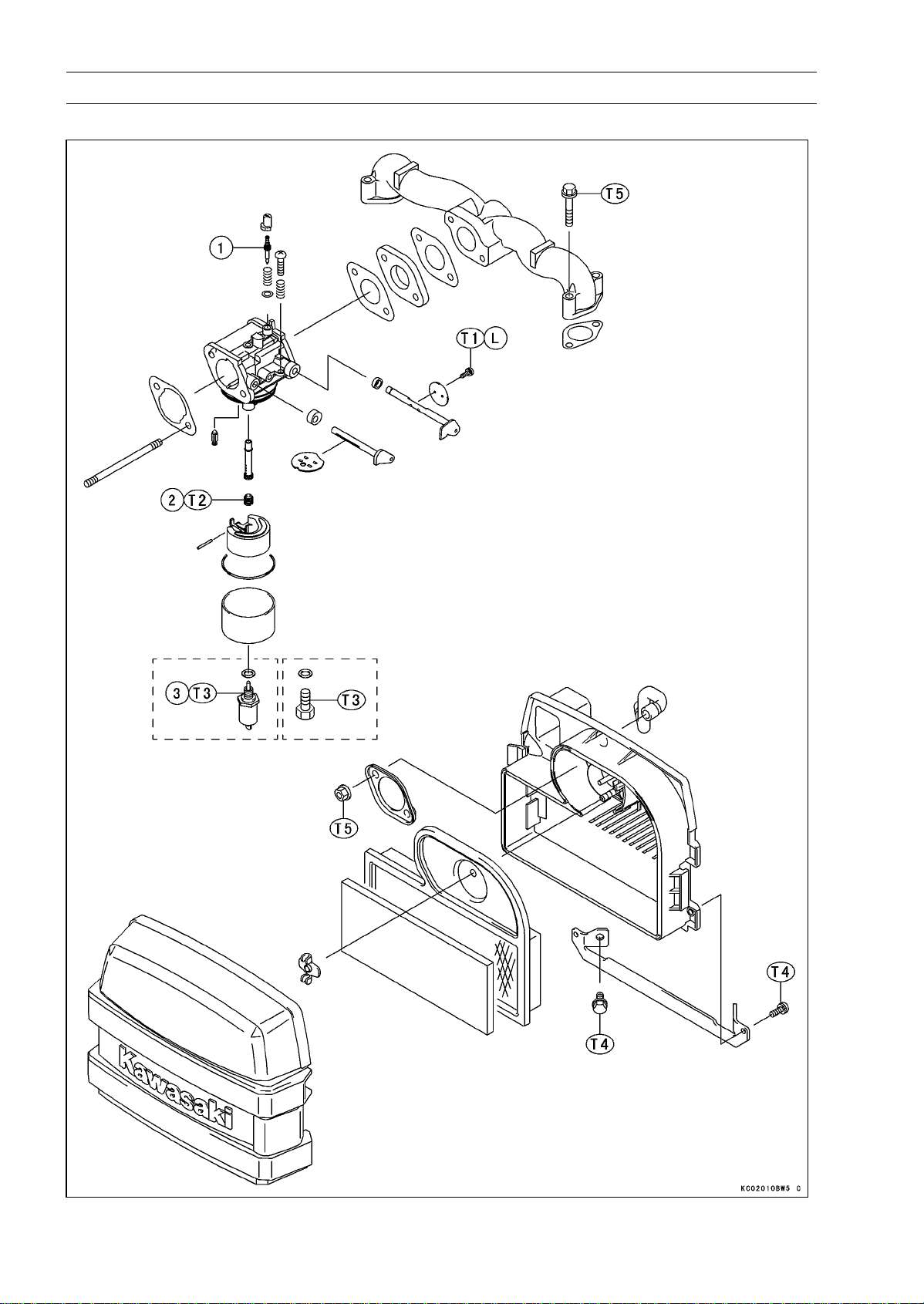 T5

1

T1 L

2 T2

3 T3

T3

T5

T4

T4

Kawasaki

KC02010BW5 C