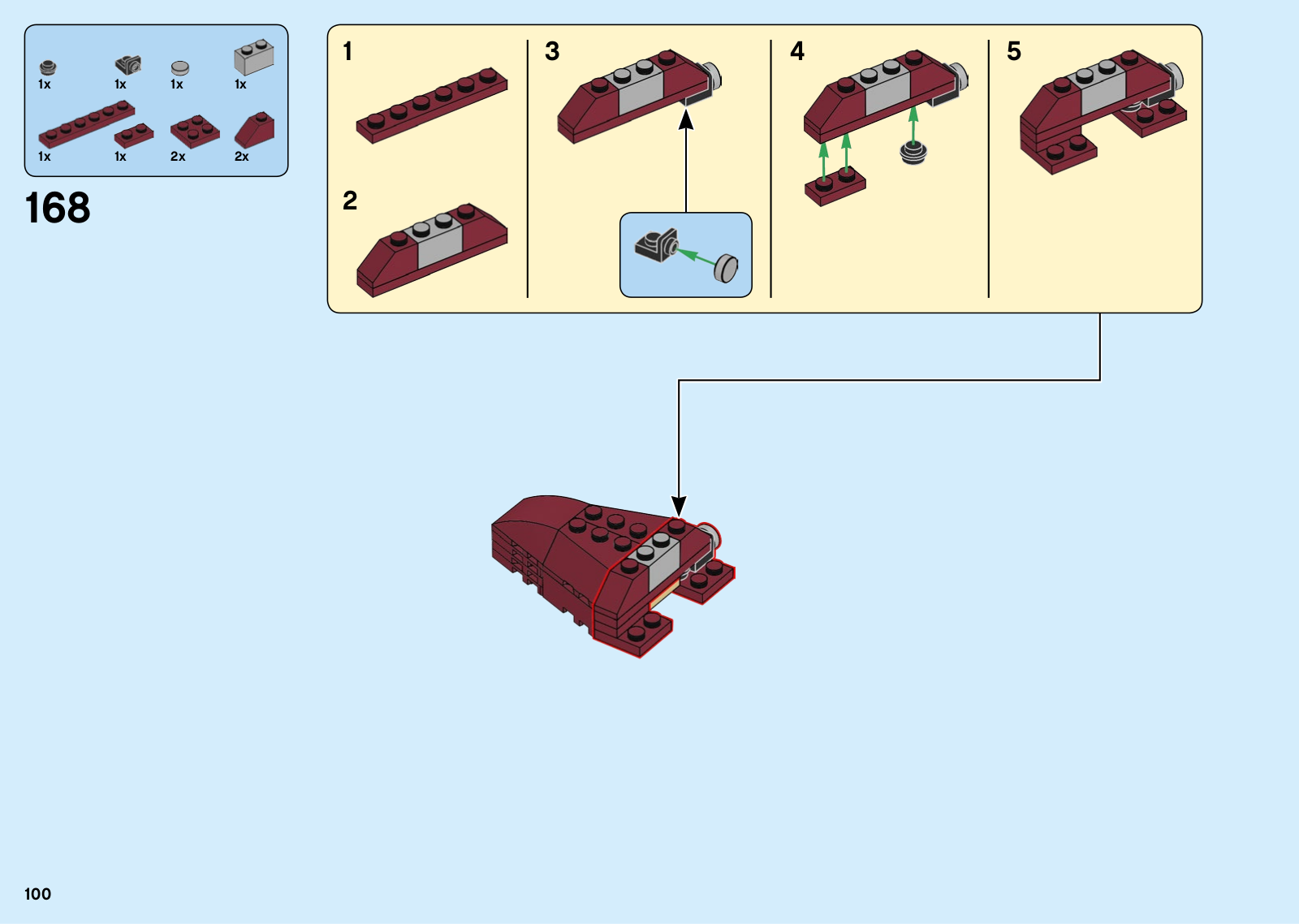 1x 1x 1x 1x
1x 1x 2x 2x

168

1

2

3

4

5

100