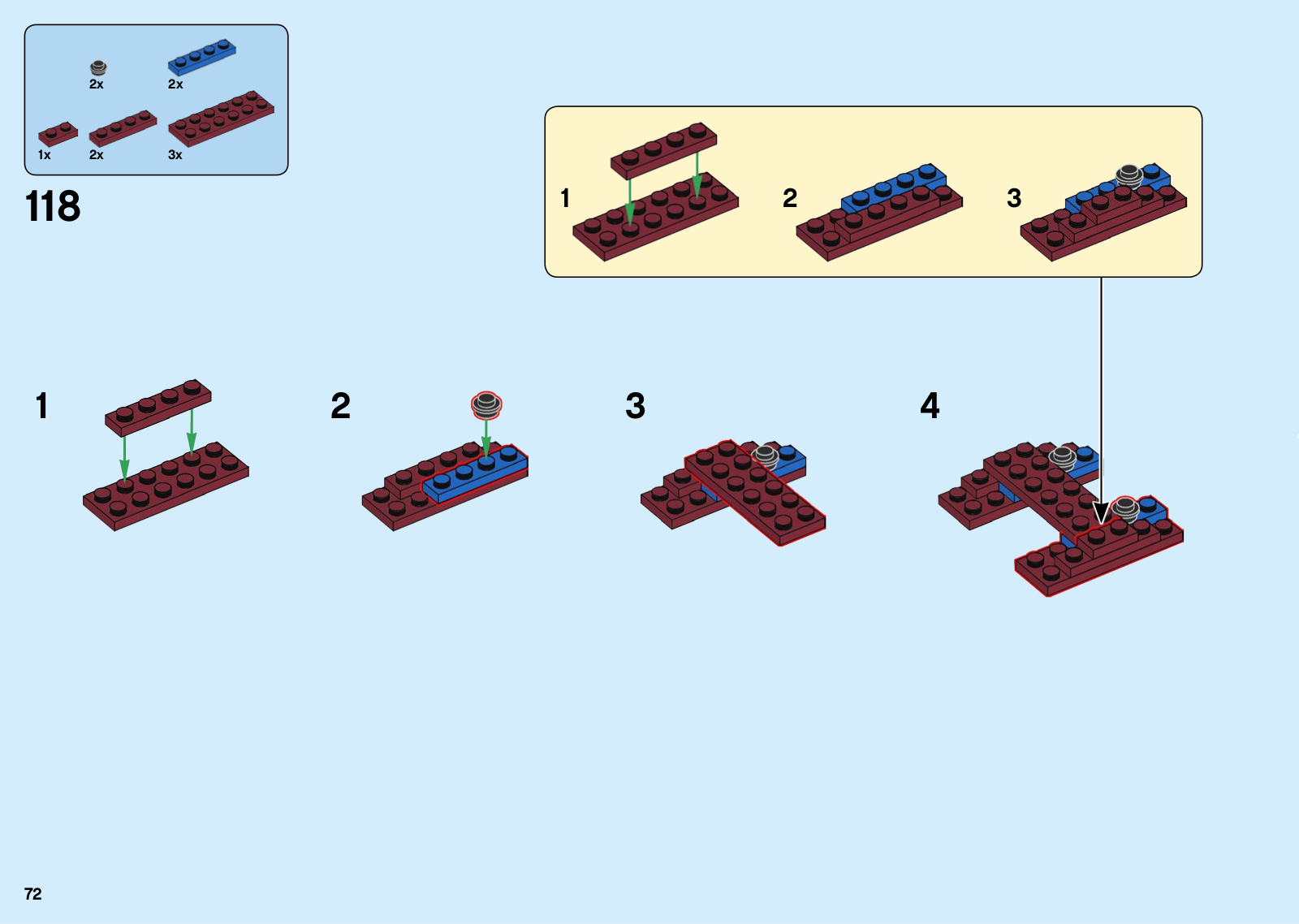 2x
2x
1x
2x
3x

118

1
2
3

1
2
3
4

72