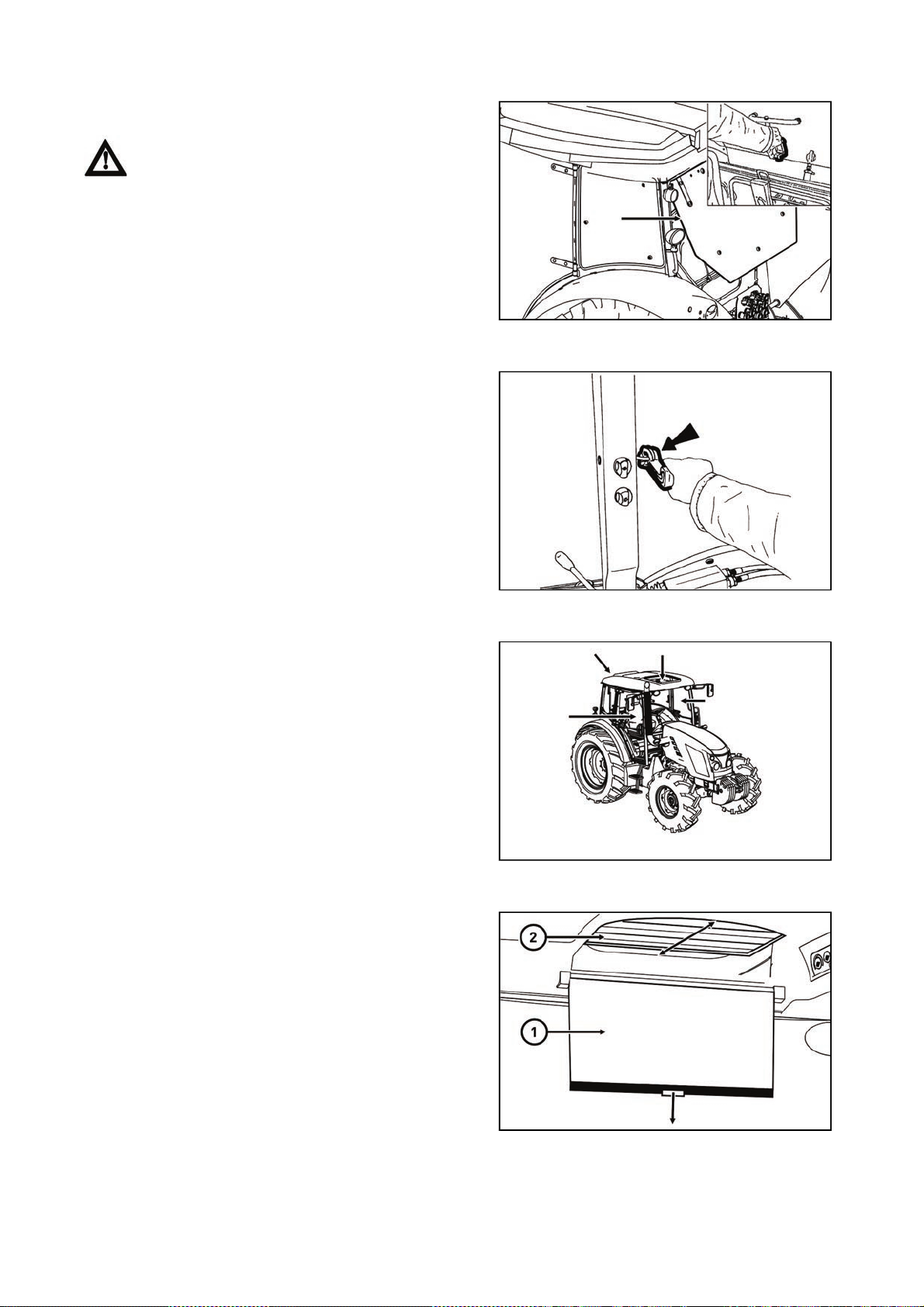 2

1