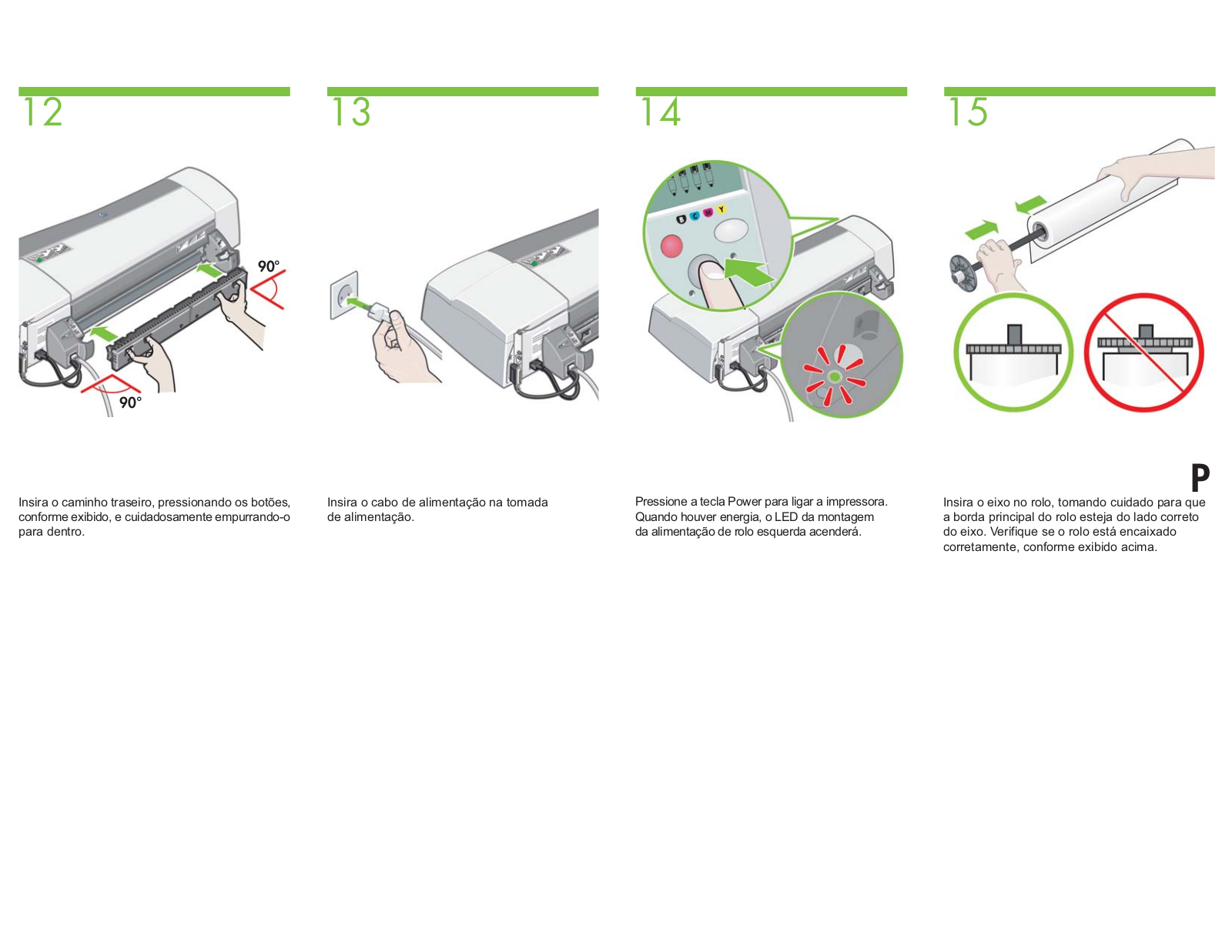 12

90°

90°

Insira o caminho traseiro, pressionando os botões, conforme exibido, e cuidadosamente empurrando-o para dentro.

13

Insira o cabo de alimentação na tomada de alimentação.

14

B C M Y

Pressione a tecla Power para ligar a impressora. Quando houver energia, o LED da montagem da alimentação de rolo esquerda acenderá.

15

P

Insira o eixo no rolo, tomando cuidado para que a borda principal do rolo esteja do lado correto do eixo. Verifique se o rolo está encaixado corretamente, conforme exibido acima.