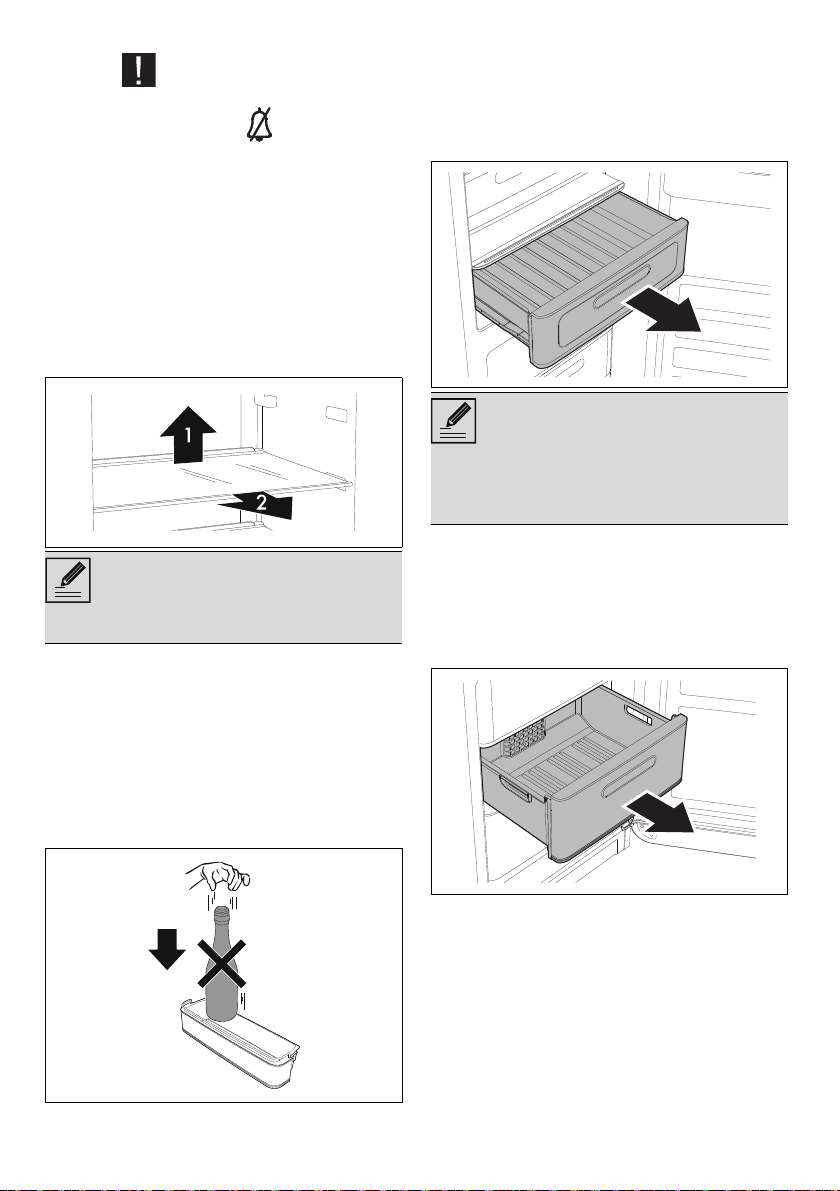 1

2