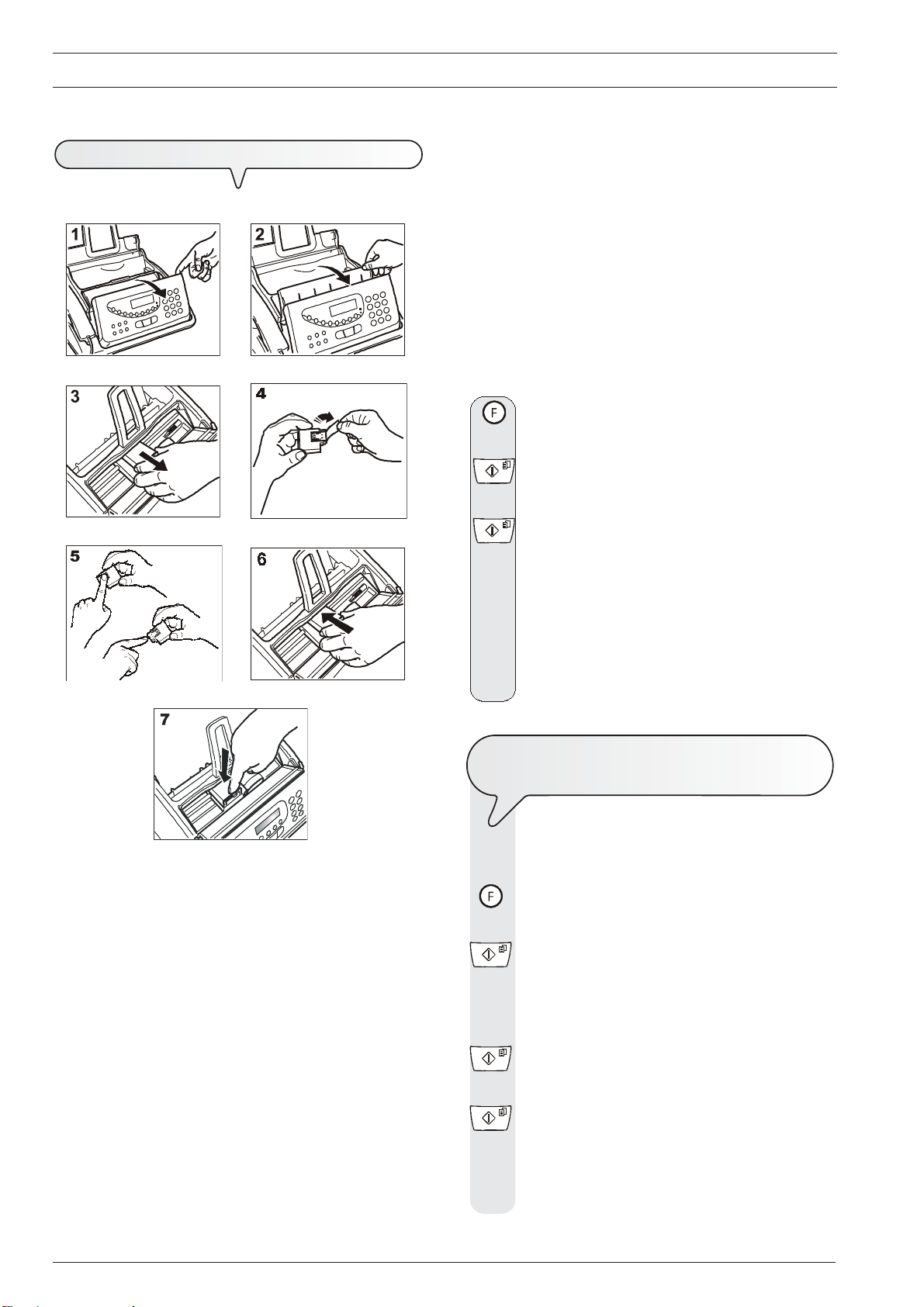 1

2

3

4

5

6

7

F

F