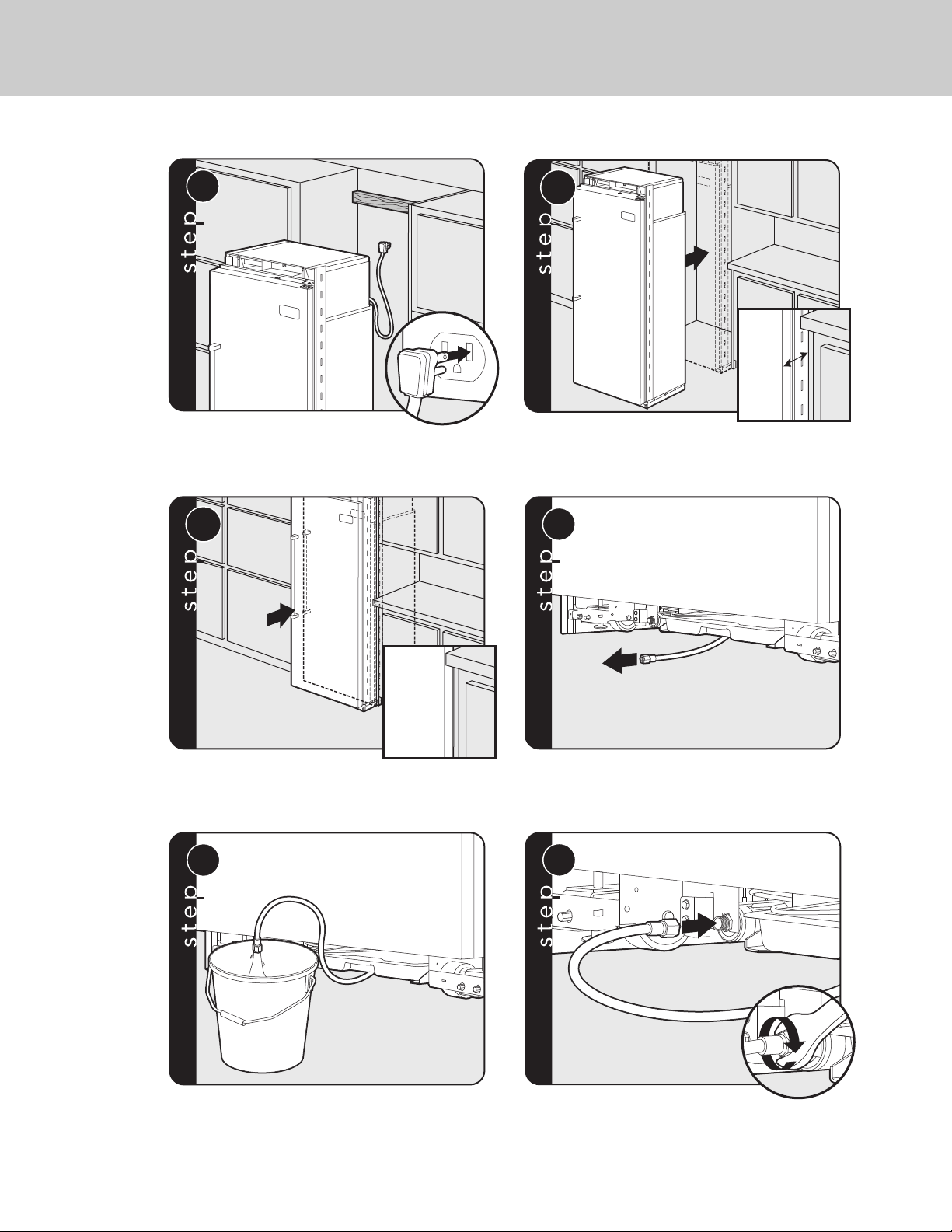 step

step

step

step

step

step