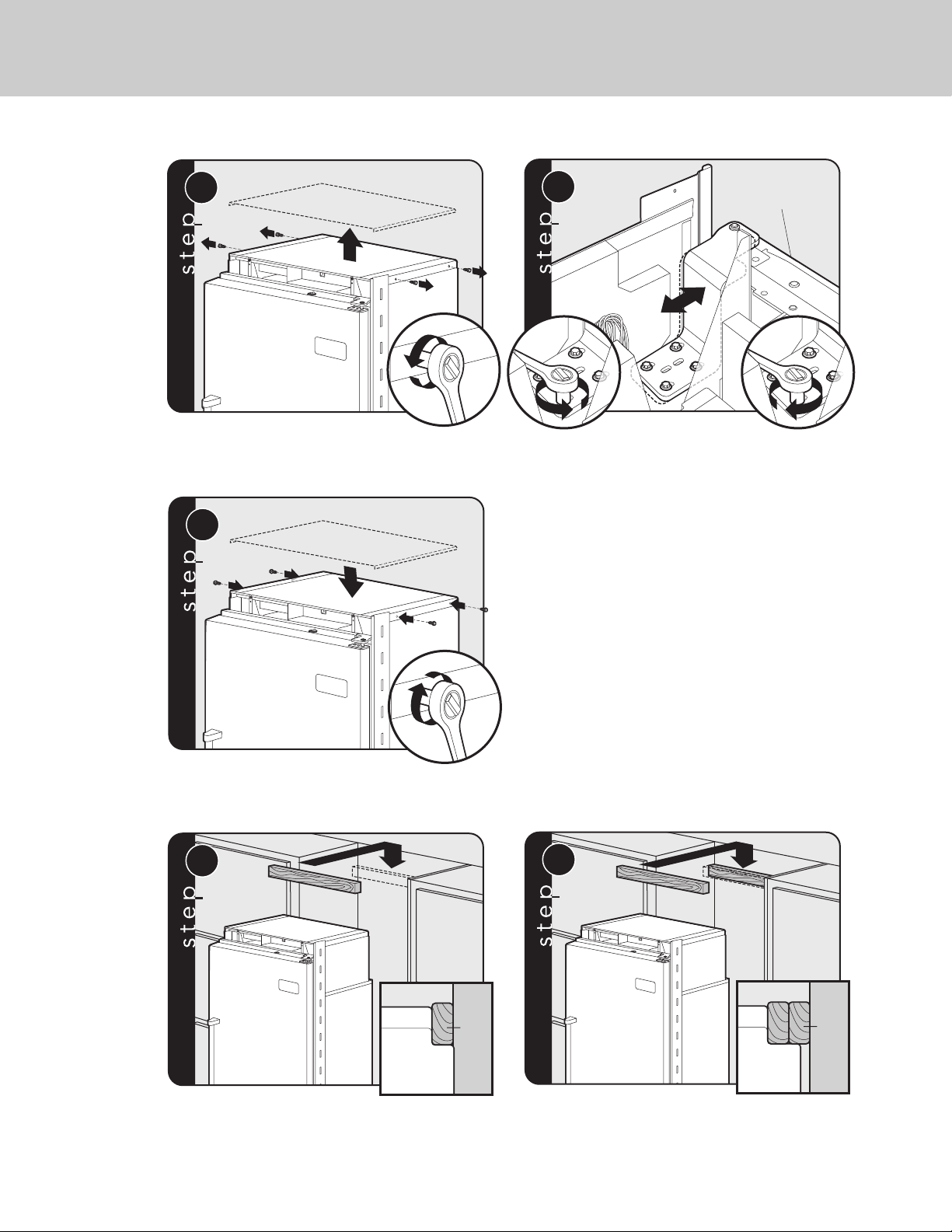 step

step

step

step

step