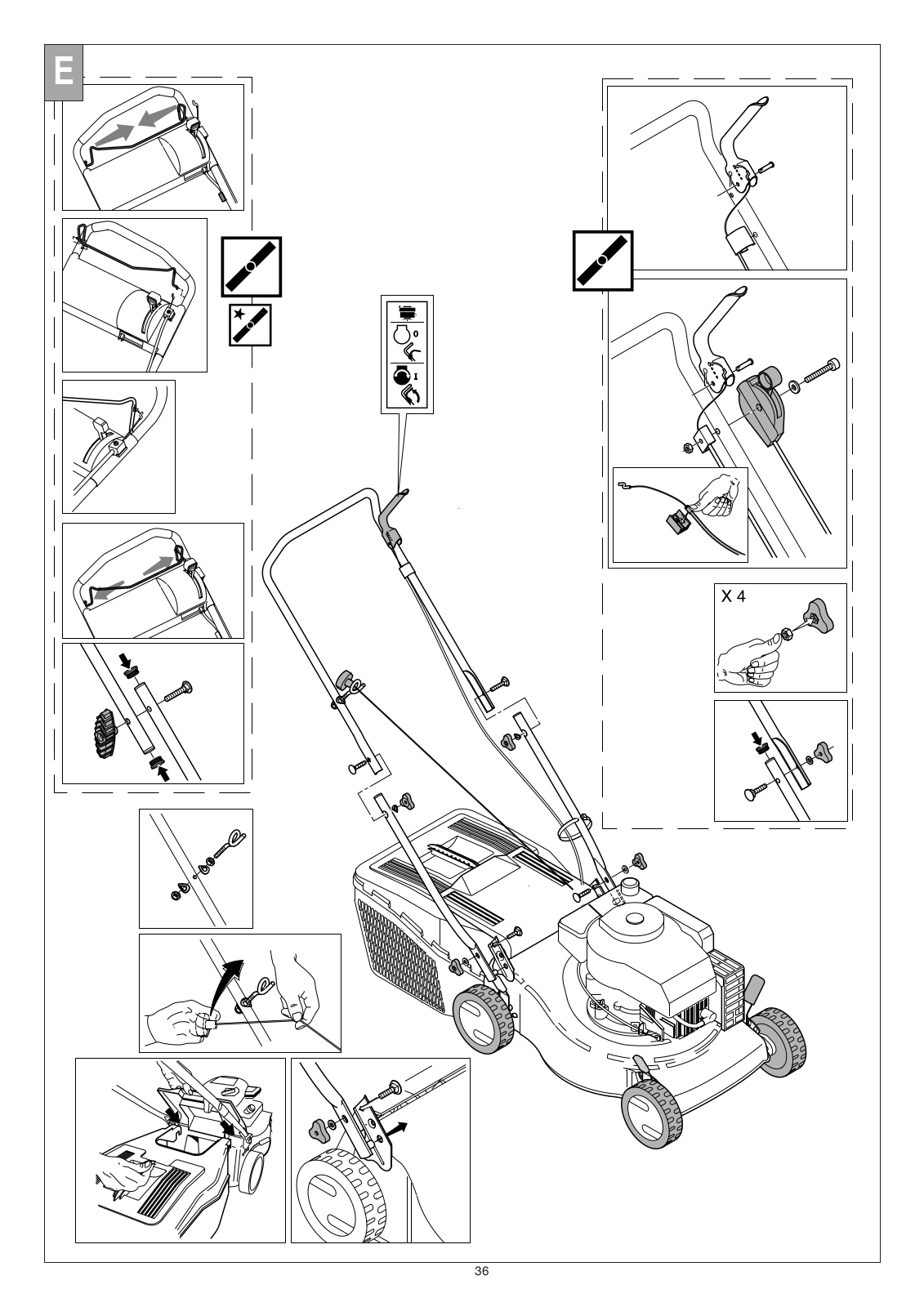 E

0

I

X 4

36