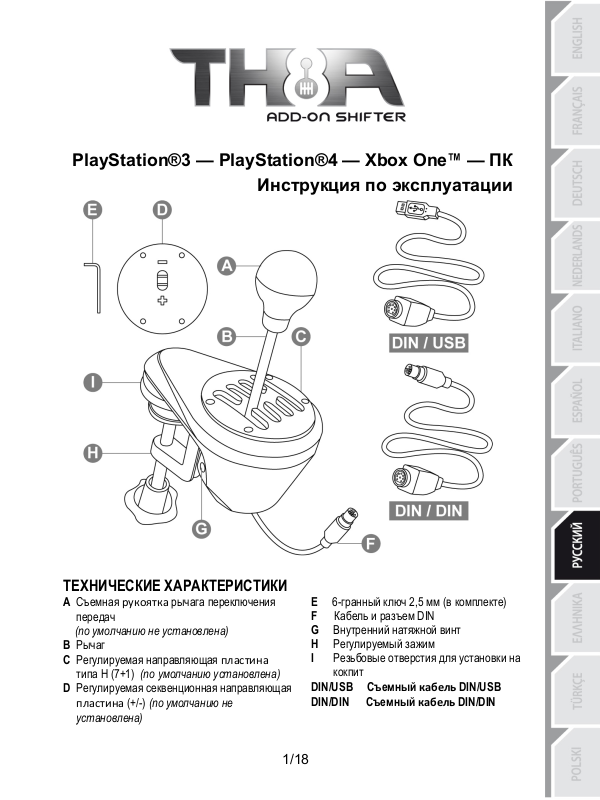 TH8A
ADD-ON SHIFTER

PlayStation®3 — PlayStation®4 — Xbox One™ — ПК
Инструкция по эксплуатации

E
D
A
B
C
I
H
G
F
DIN / USB
DIN / DIN

ТЕХНИЧЕСКИЕ ХАРАКТЕРИСТИКИ
A Съемная рукоятка рычага переключения передач (по умолчанию не установлена)
B Рычаг
C Регулируемая направляющая пластина типа H (7+1) (по умолчанию установлена)
D Регулируемая секвенционная направляющая пластина (+/-) (по умолчанию не установлена)

E 6-гранный ключ 2,5 мм (в комплекте)
F Кабель и разъем DIN
G Внутренний натяжной винт
H Регулируемый зажим
I Резьбовые отверстия для установки на кокпит
DIN/USB Съемный кабель DIN/USB
DIN/DIN Съемный кабель DIN/DIN

1/18

ENGLISH
FRANÇAIS
DEUTSCH
NEDERLANDS
ITALIANO
ESPAÑOL
PORTUGUÊS
РУССКИЙ
ΕΛΛΗΝΙΚΑ
TÜRKÇE
POLSKI