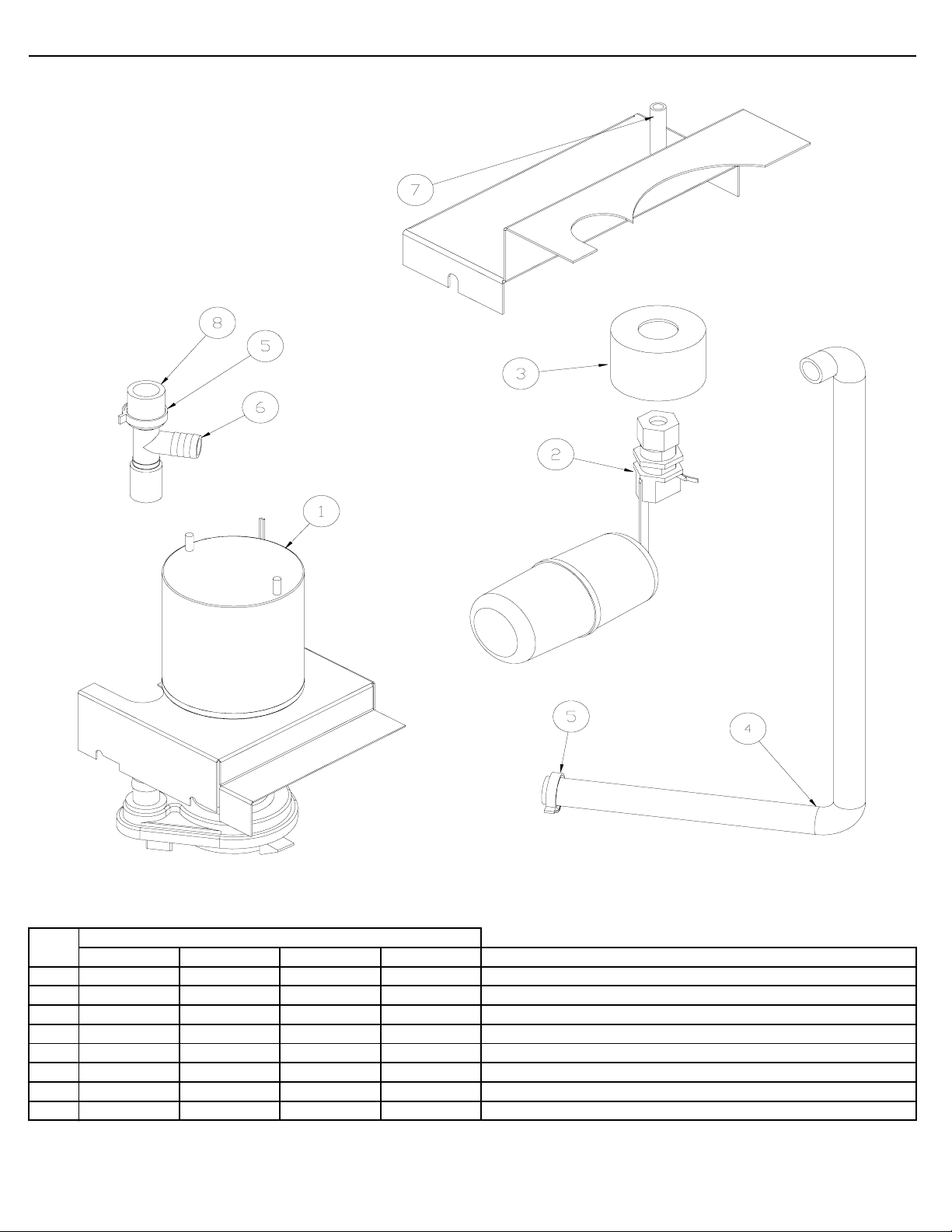 7

8

5

6

3

2

1

5

4