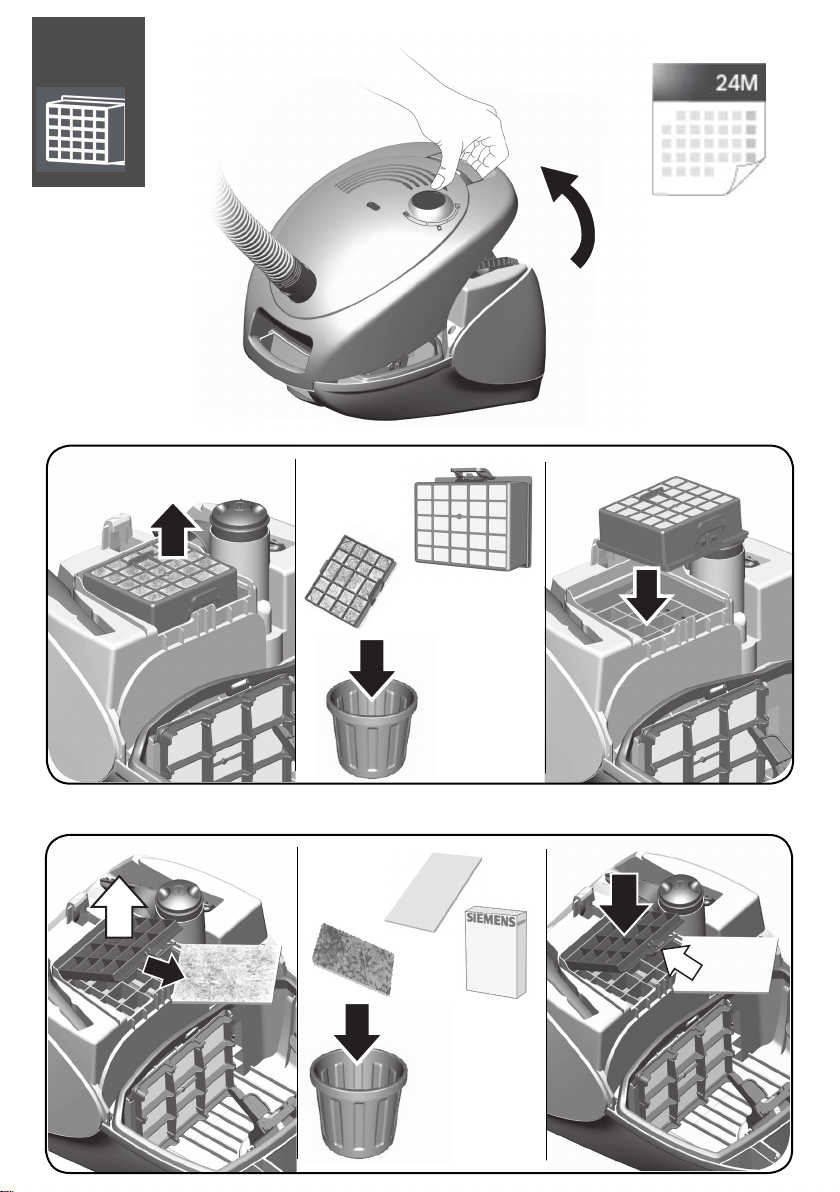 24M

SIEMENS