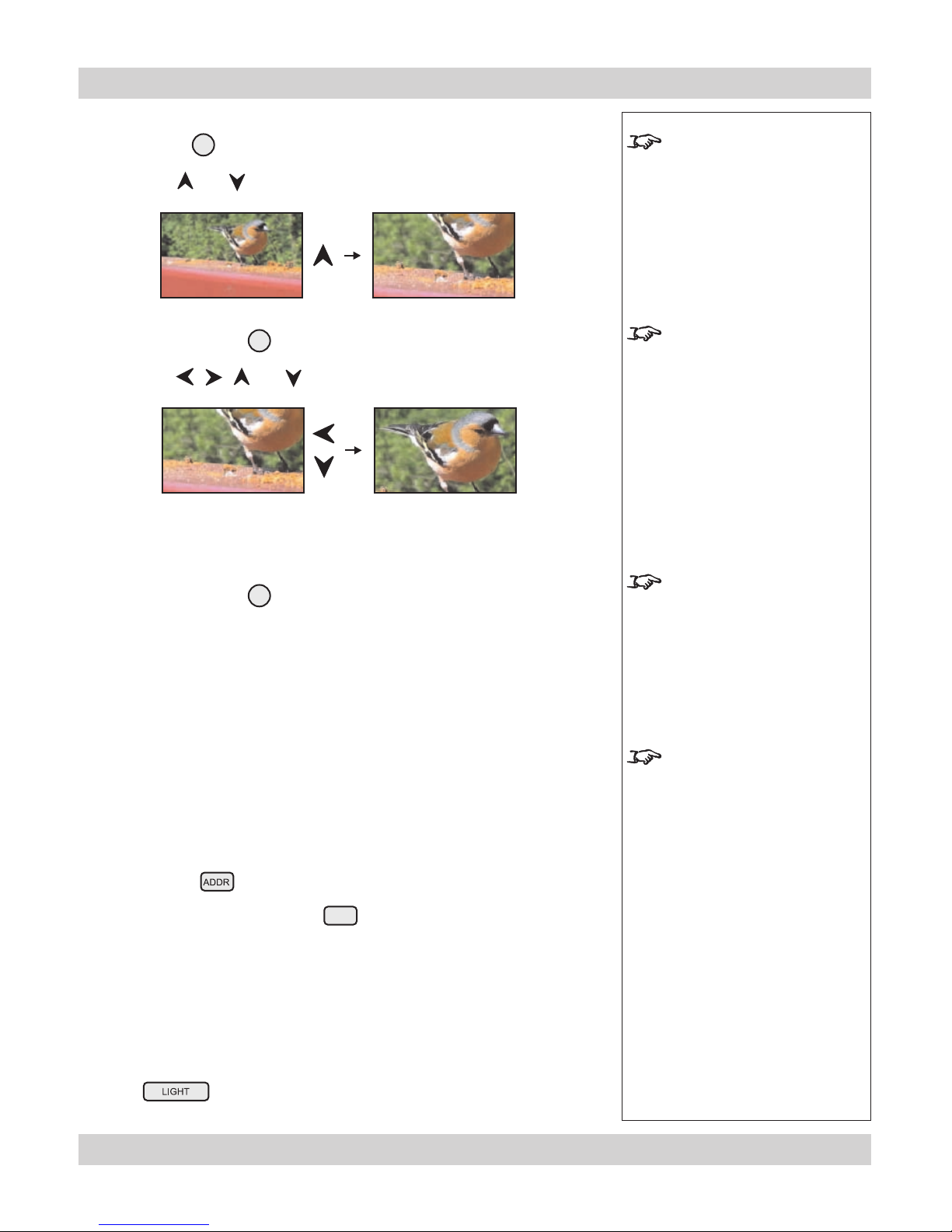 ADDR

LIGHT