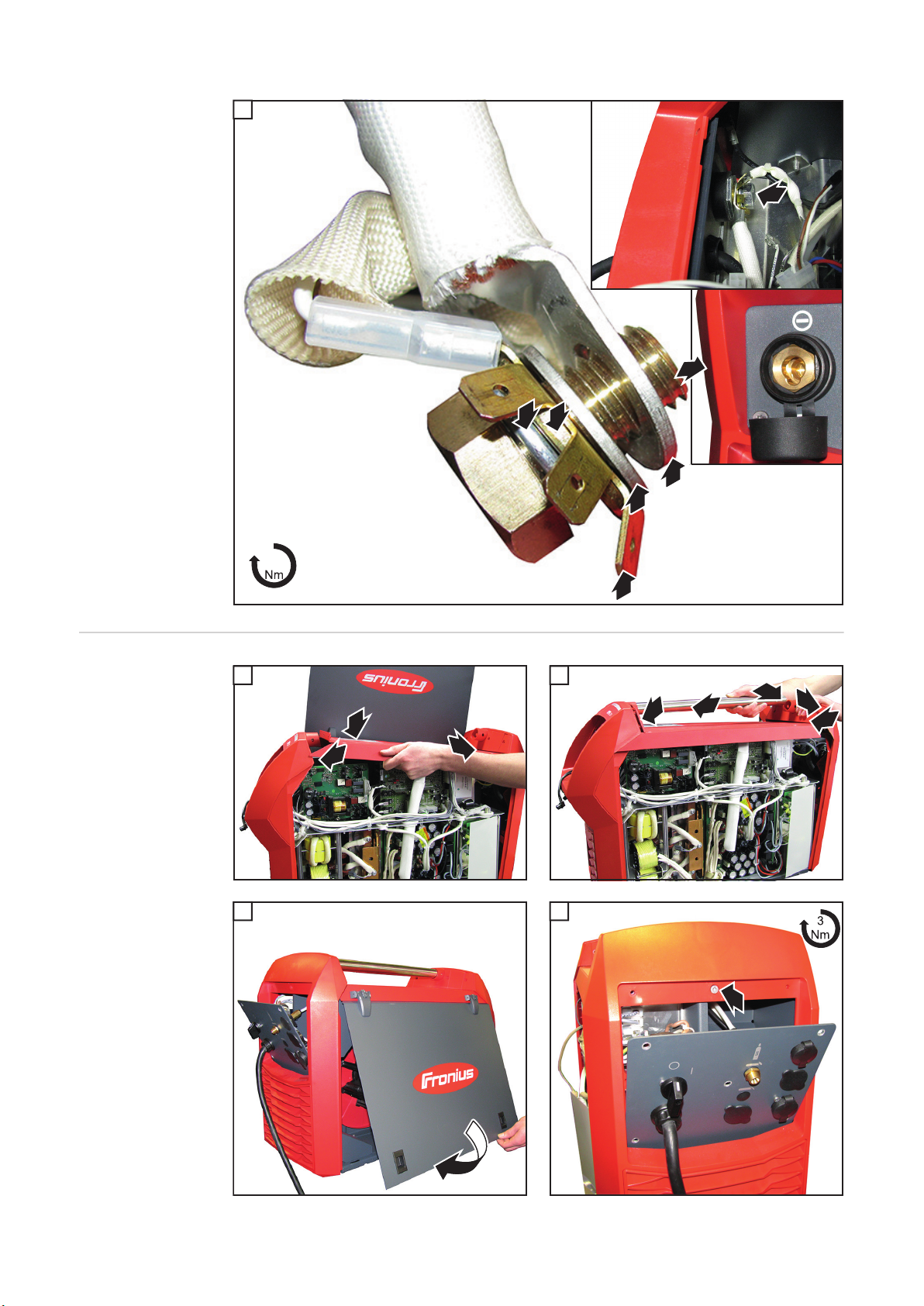 Nm

Fronius

Fronius

3
Nm