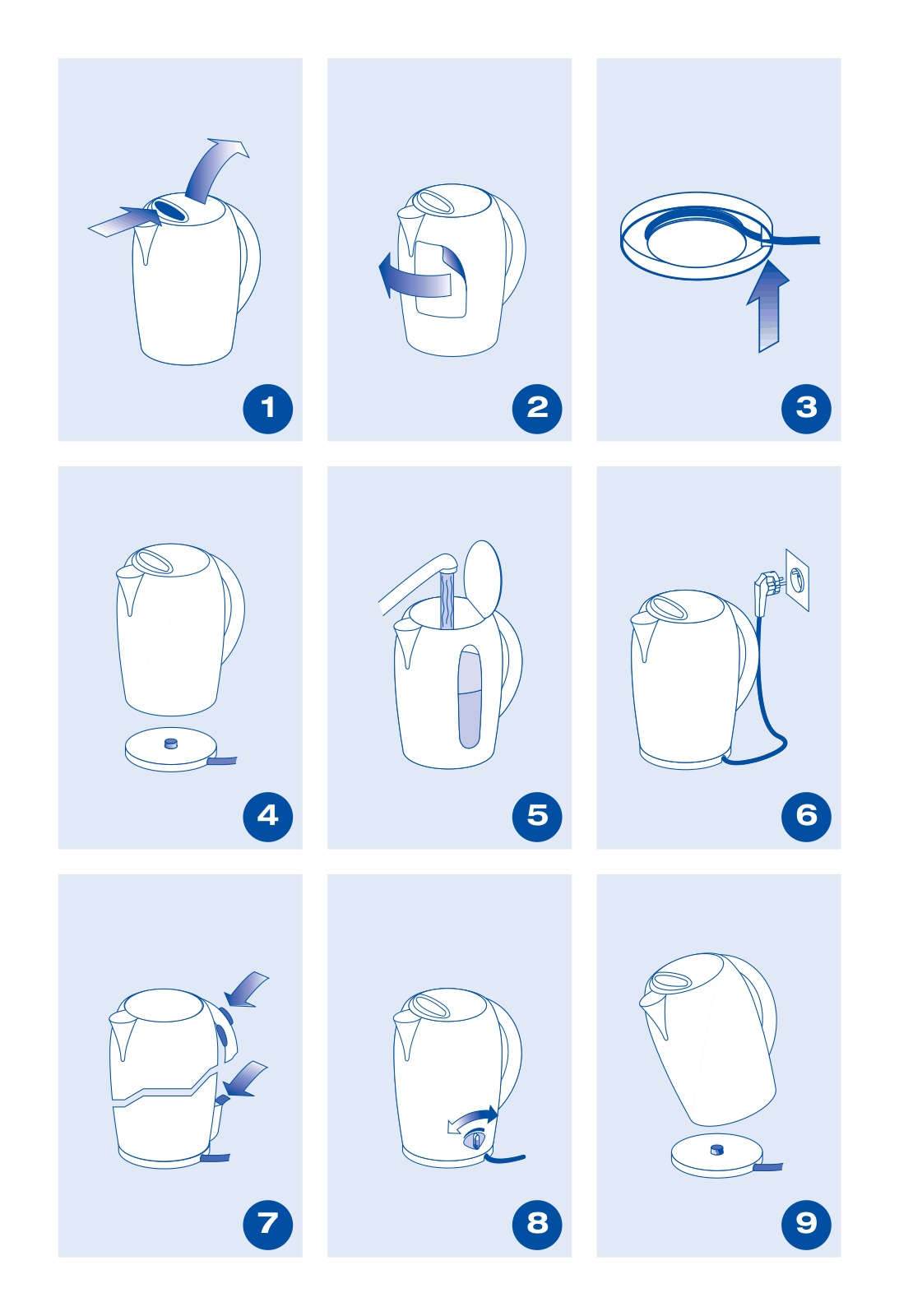 1

2

3

4

5

6

7

8

9