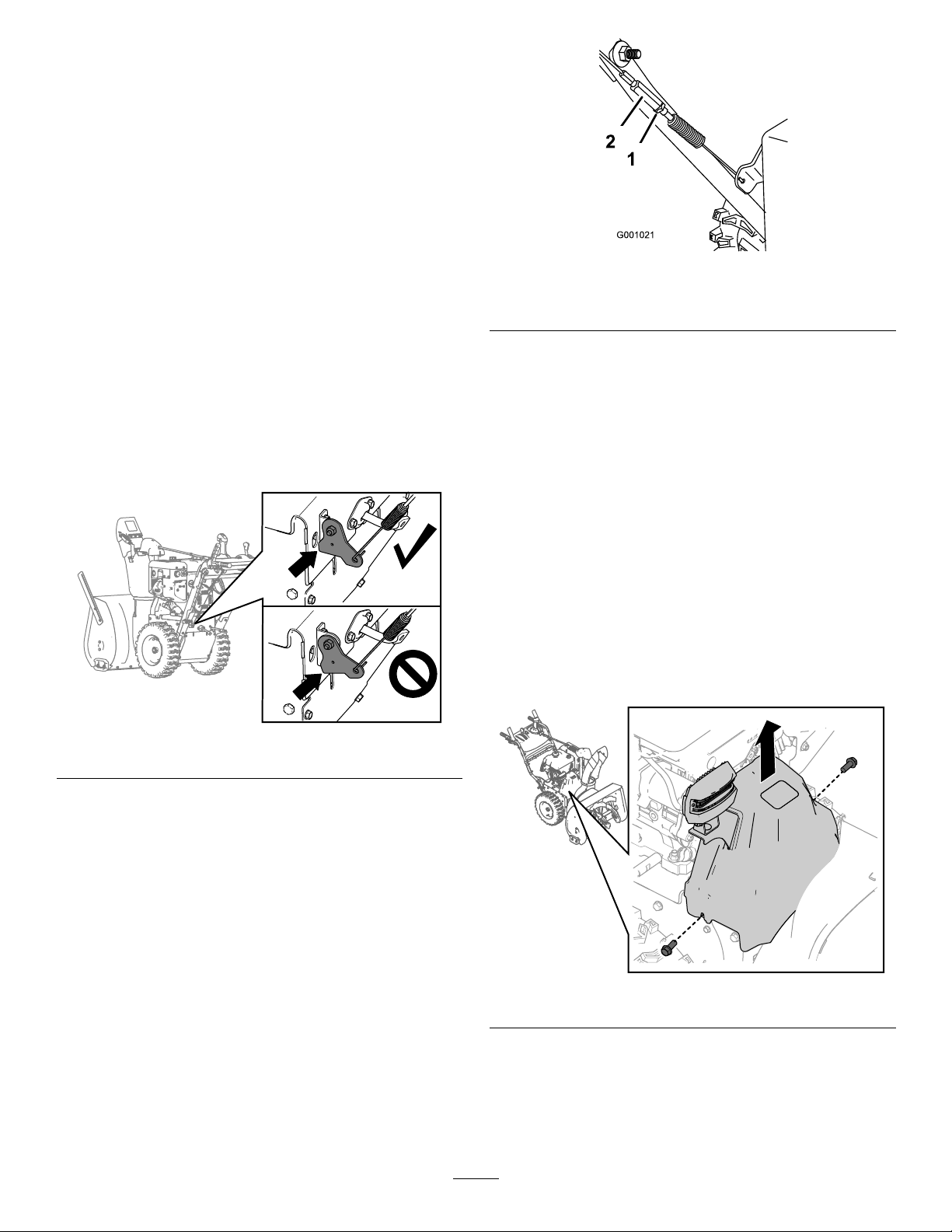 2
1
G001021